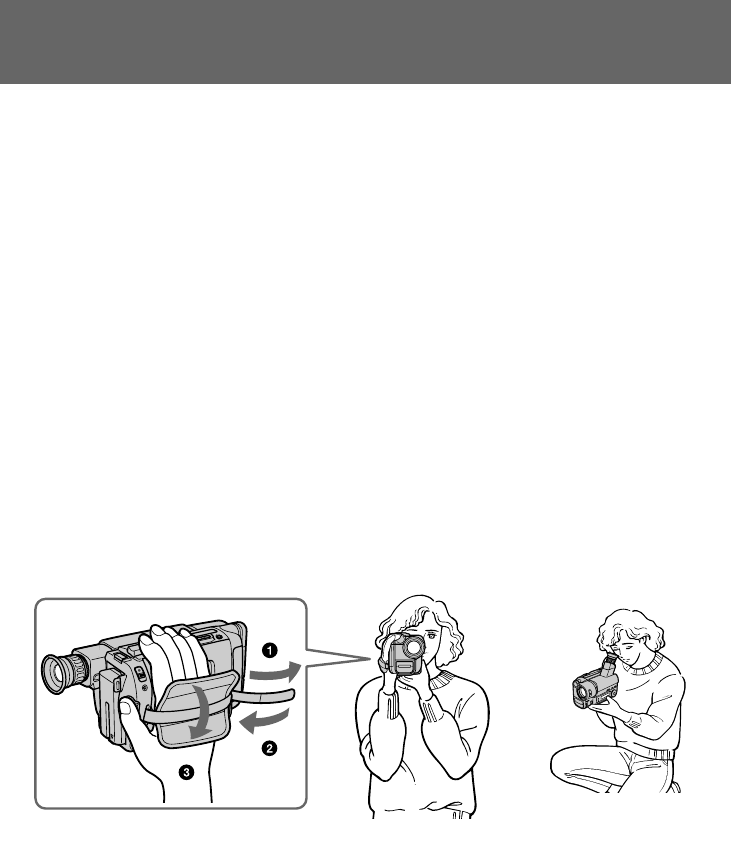 ❶
❷
❸