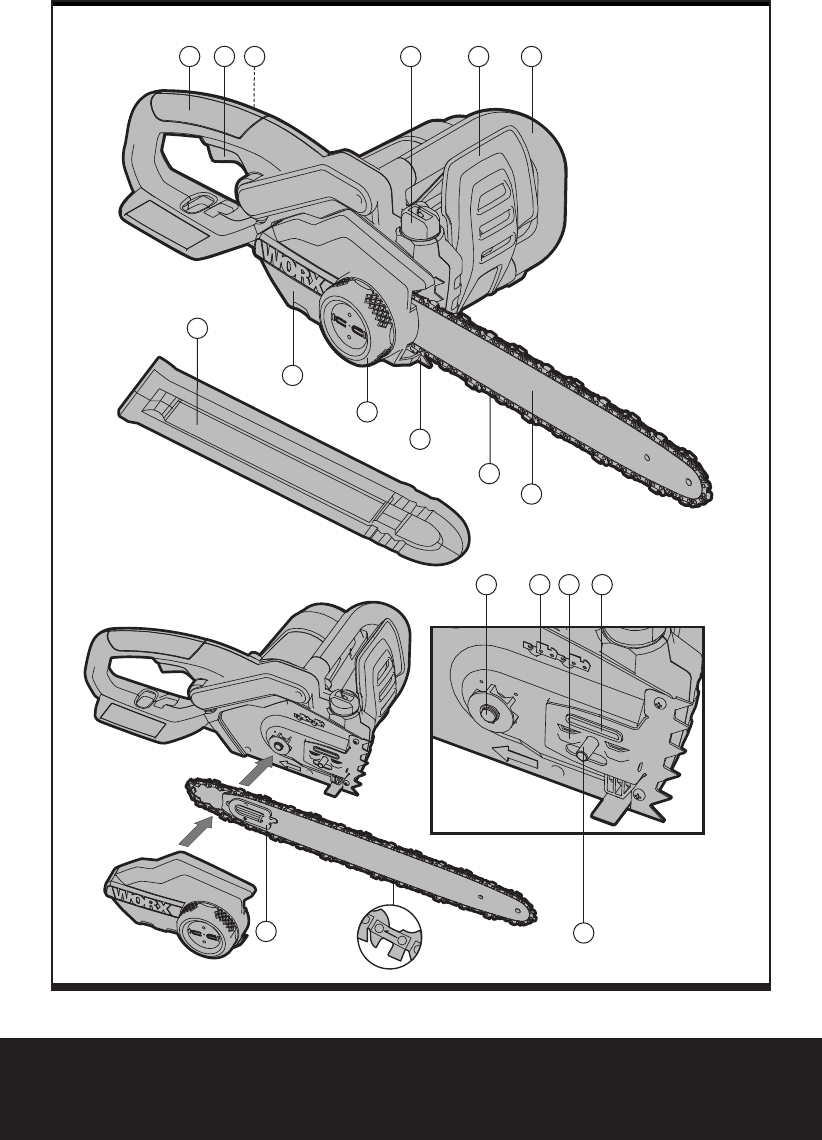 WORX

WORX