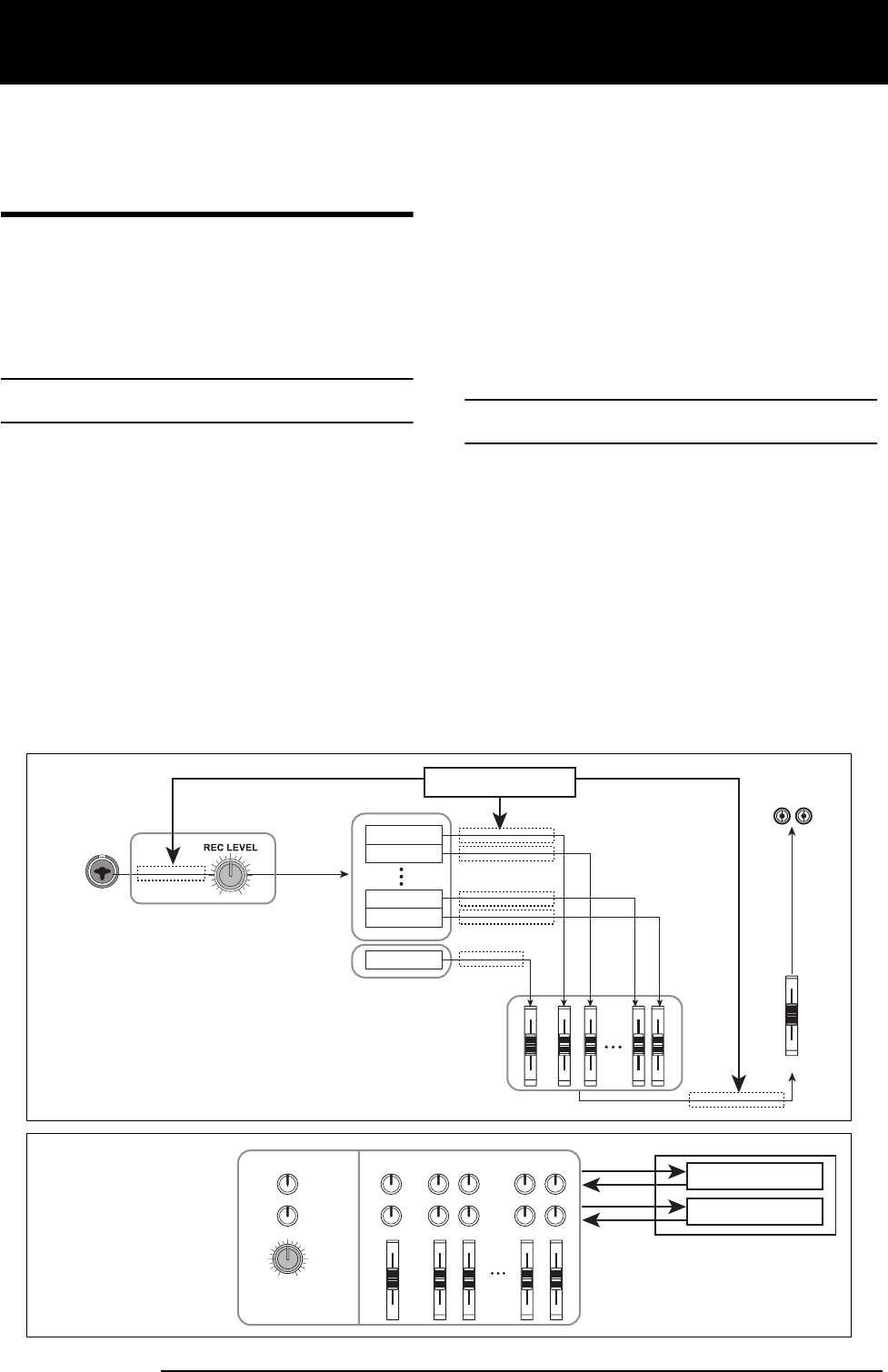 REC LEVEL