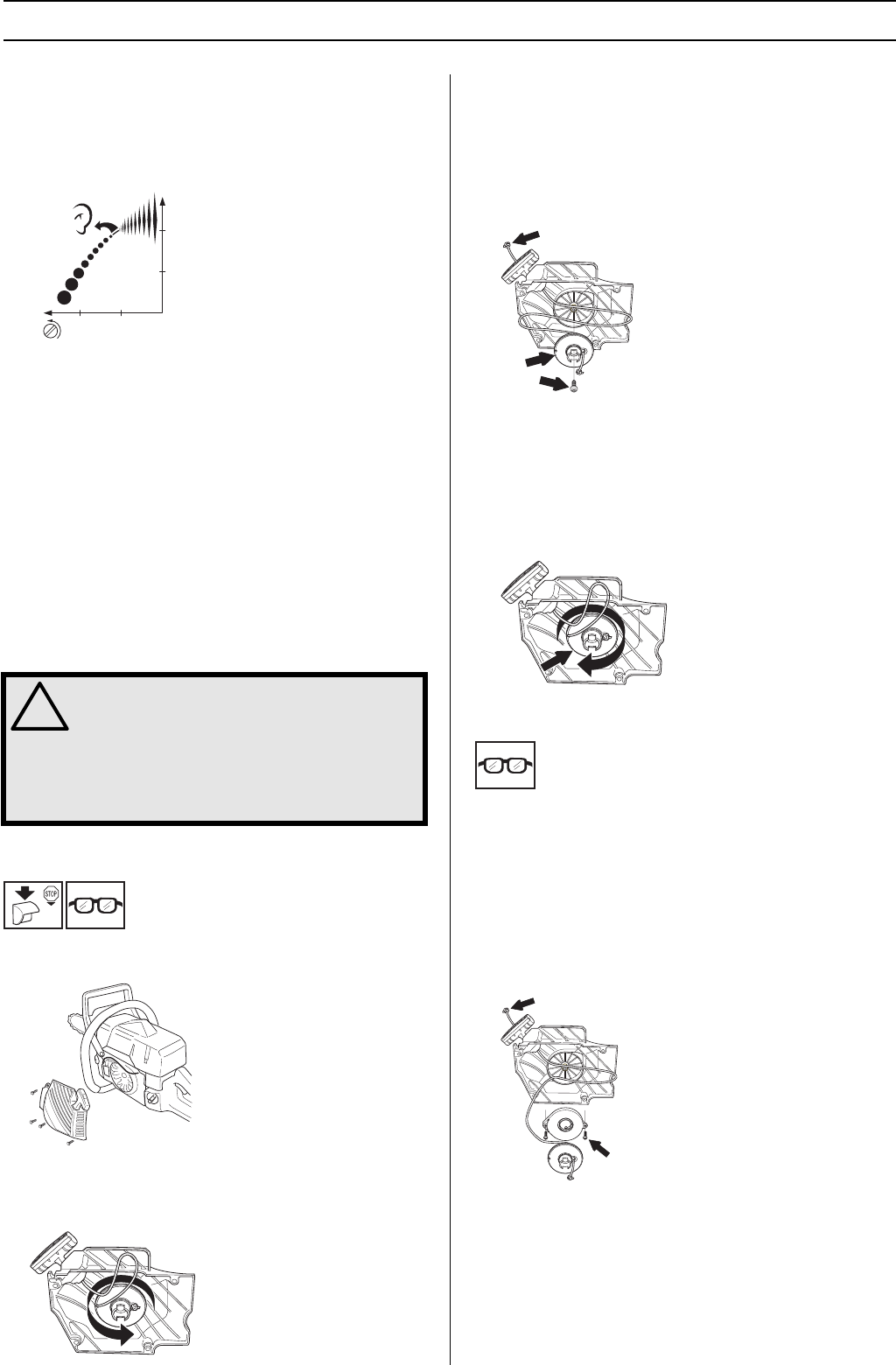 STOP