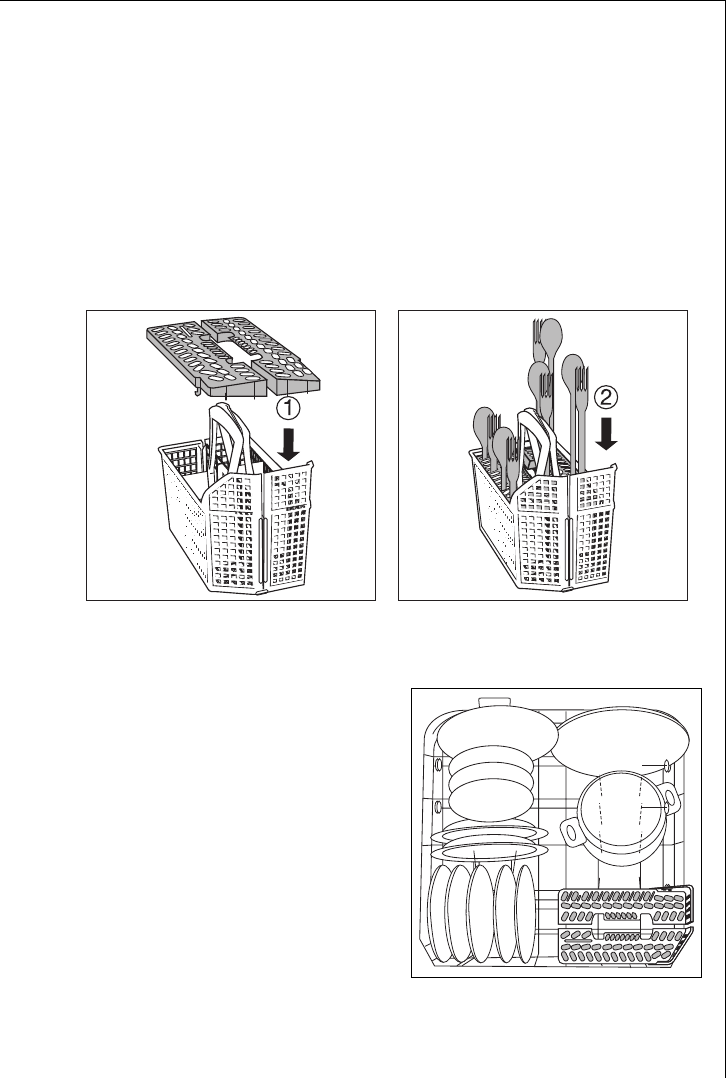 ①

②