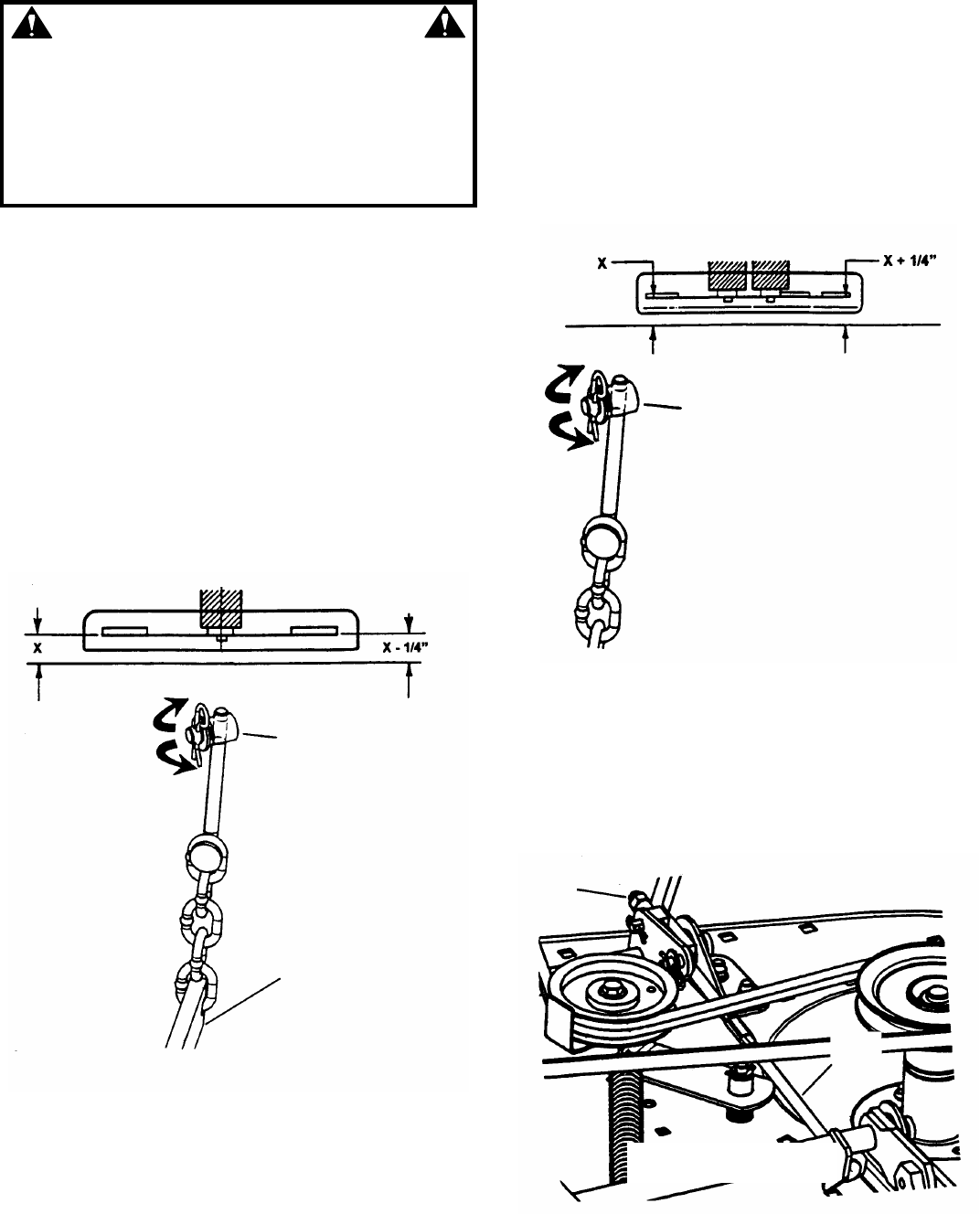 X

X + 1/4"

X

X - 1/4"