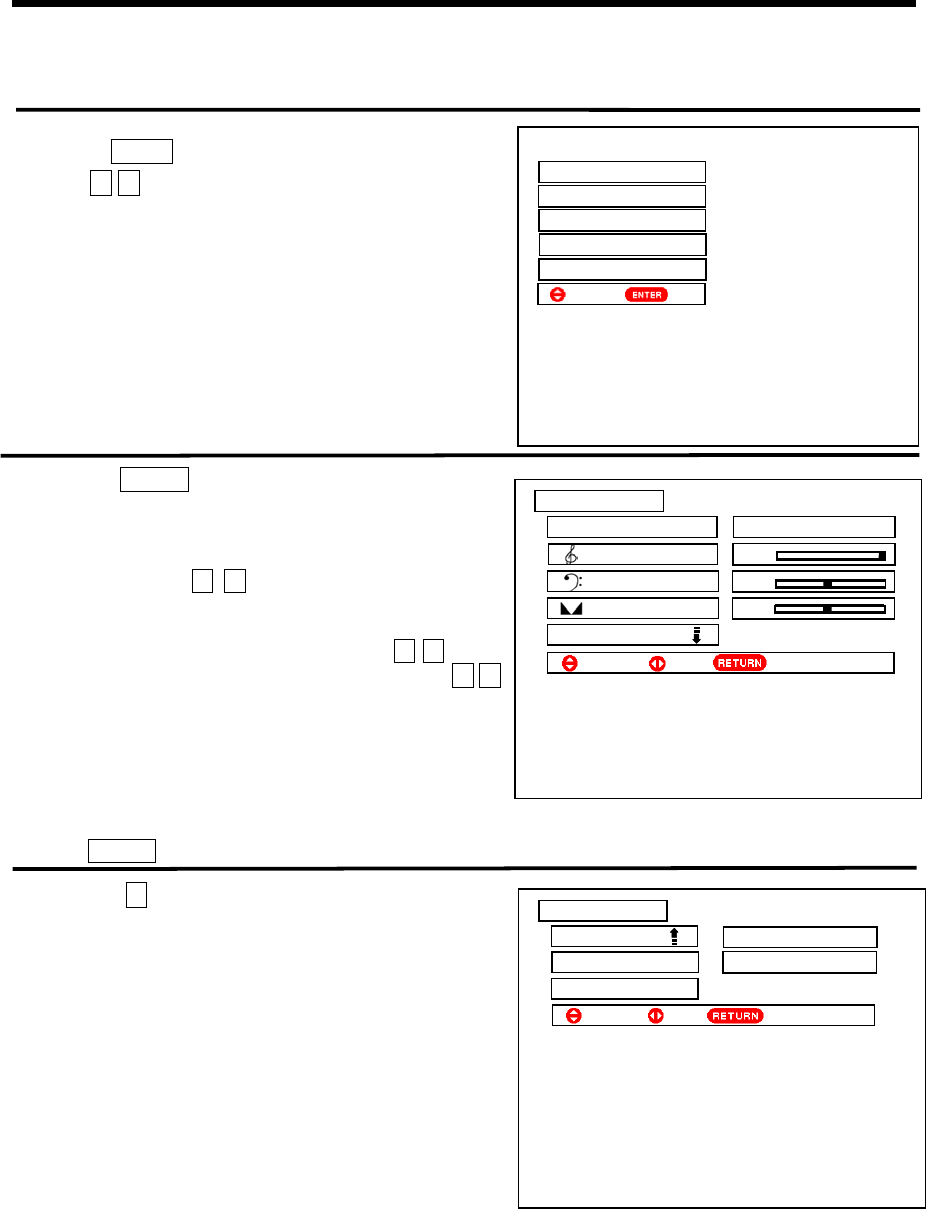 ENTER

RETURN

RETURN