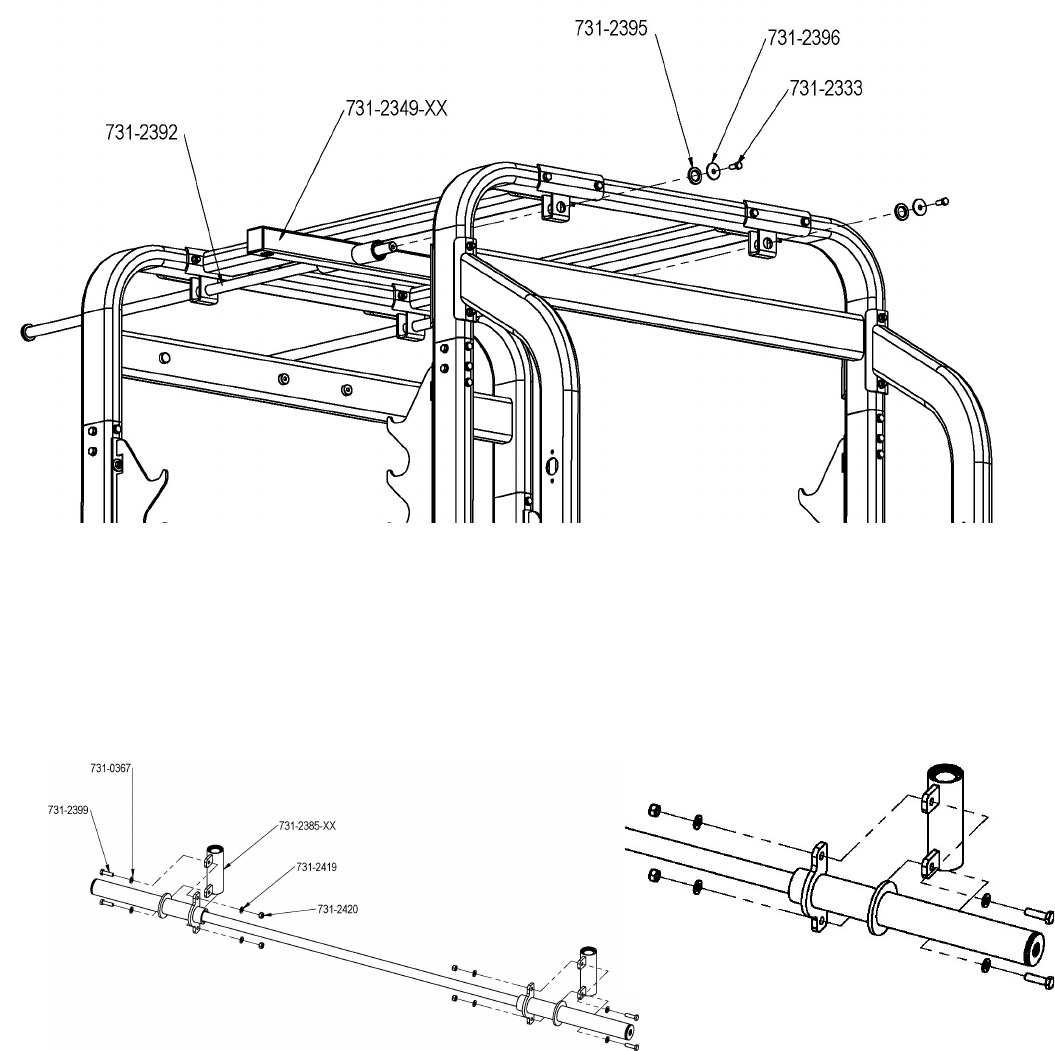 731-2395
731-2396
731-2333
731-2349-XX
731-2392

731-0367
731-2399
731-2385-XX
731-2419
731-2420