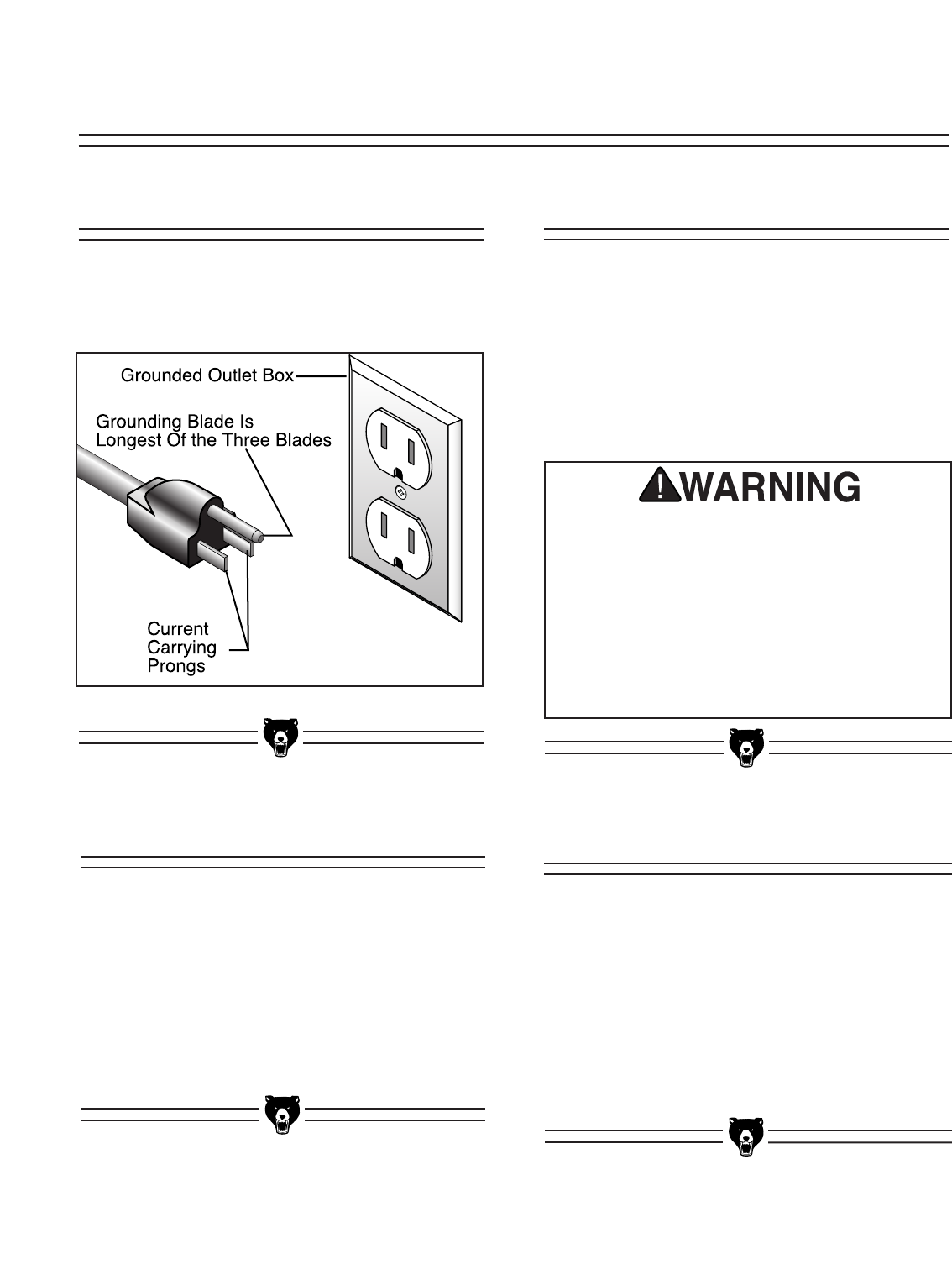 Grounded Outlet Box

Grounding Blade Is Longest Of the Three Blades

Current Carrying Prongs

WARNING