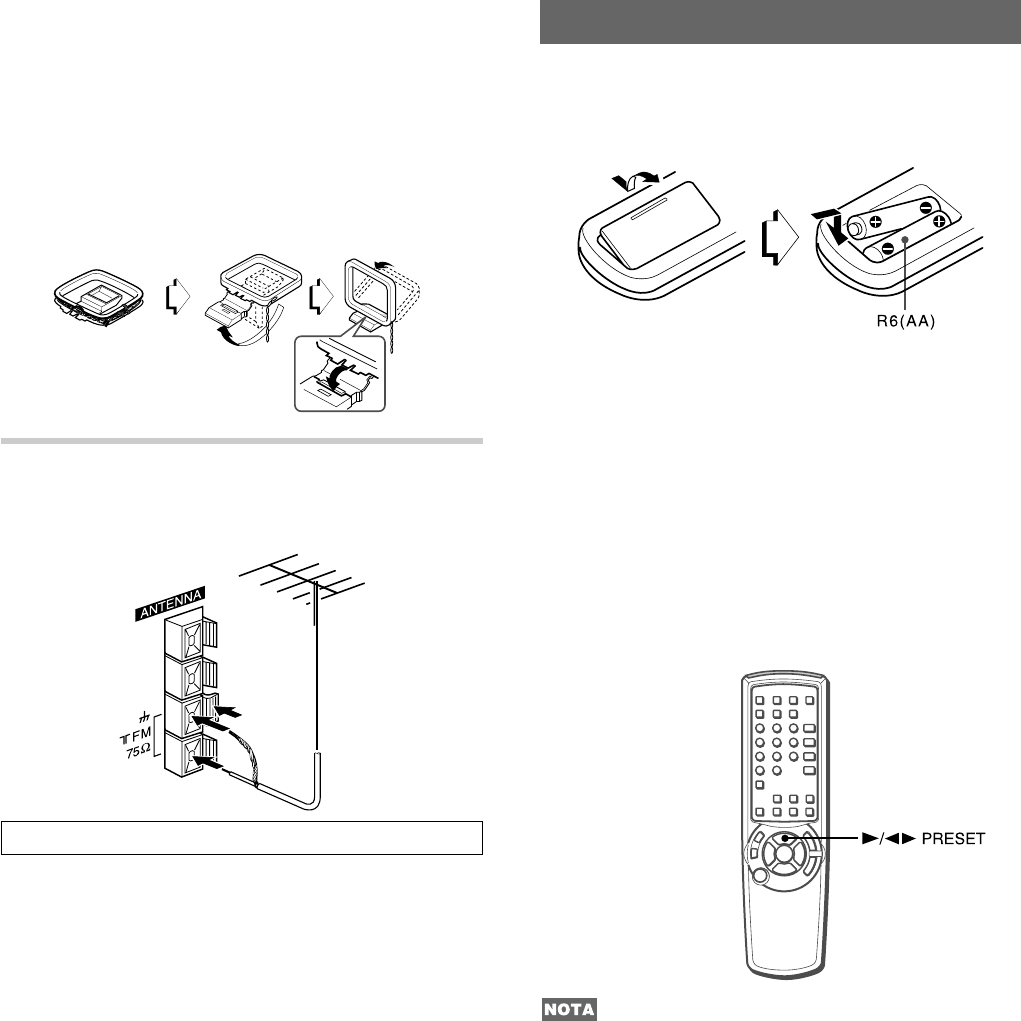 R6(AA)

ANTENNA

FM
75Ω

►/◄► PRESET

NOTA