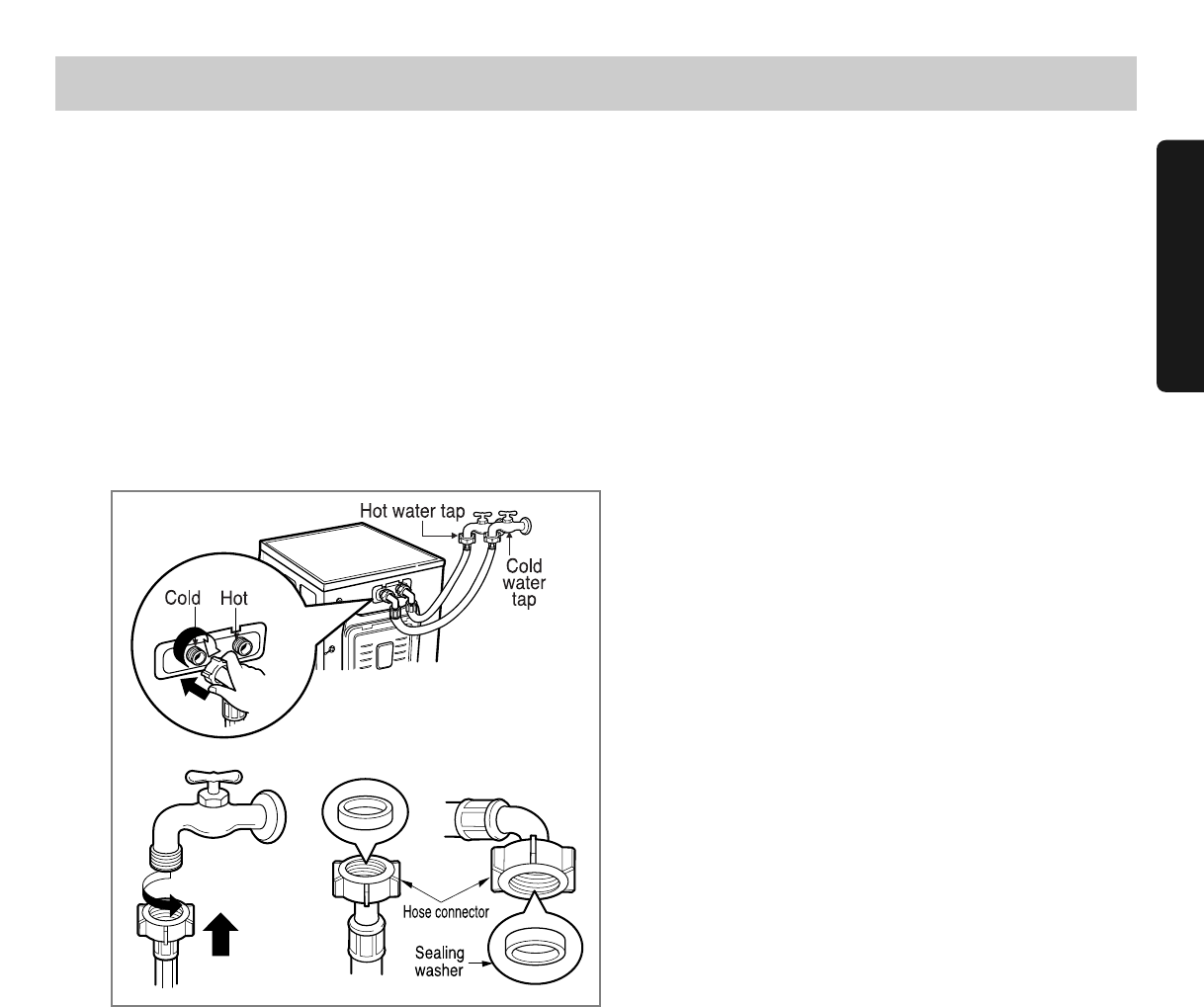 Hot water tap

Cold water tap

Cold Hot

Hose connector

Sealing washer