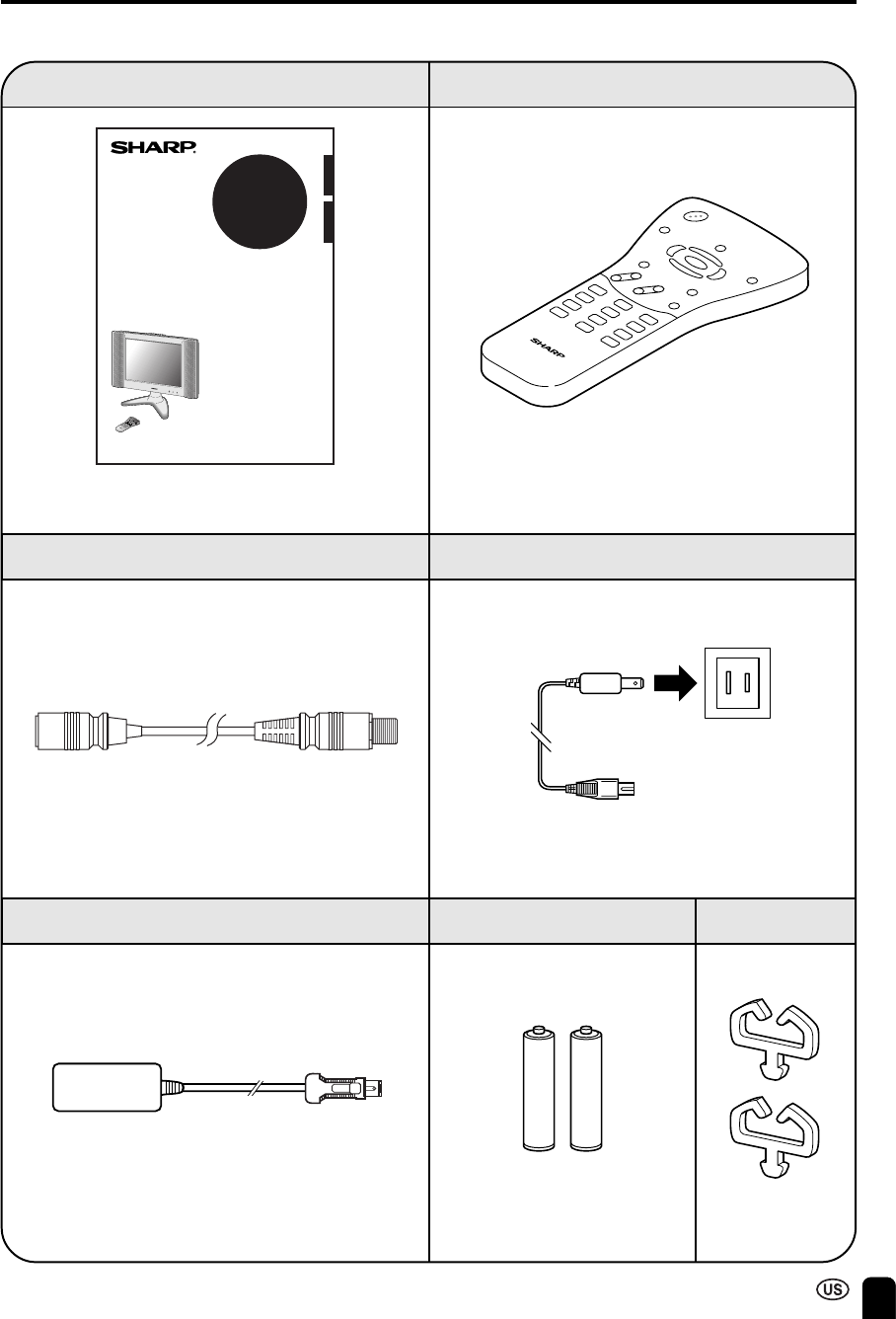 SHARP

SHARP

US