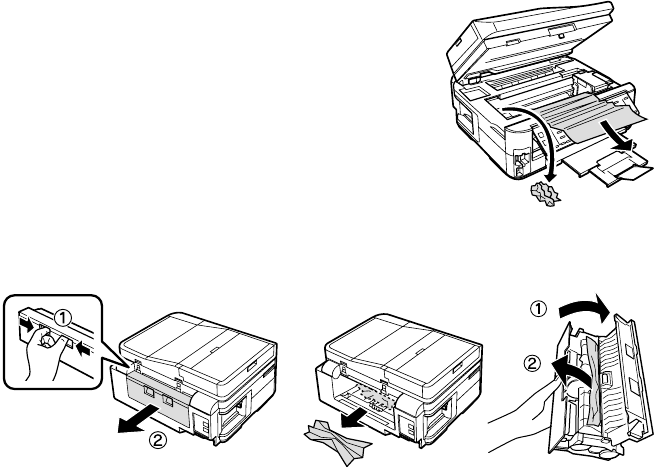 ① ② ① ②