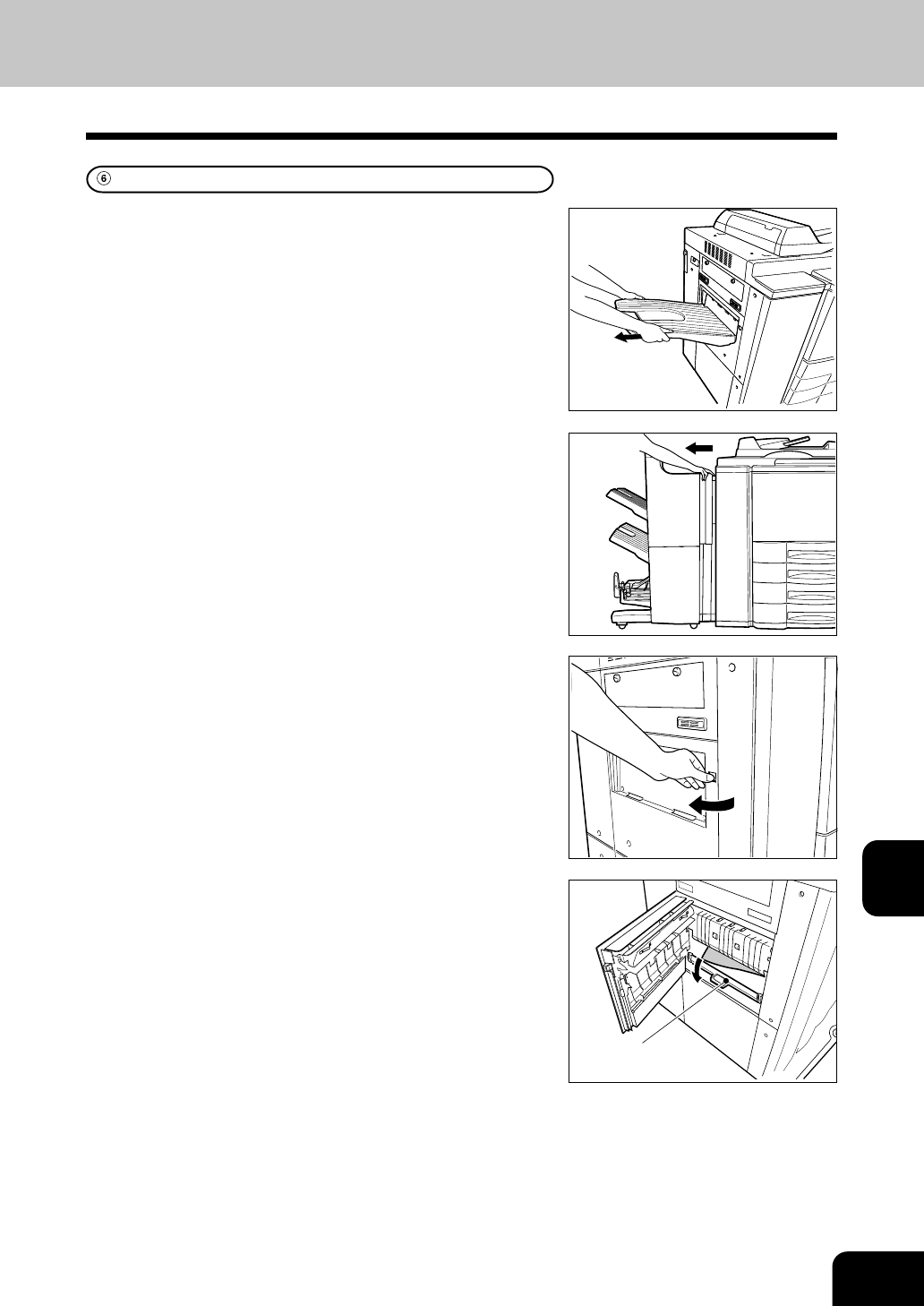 6