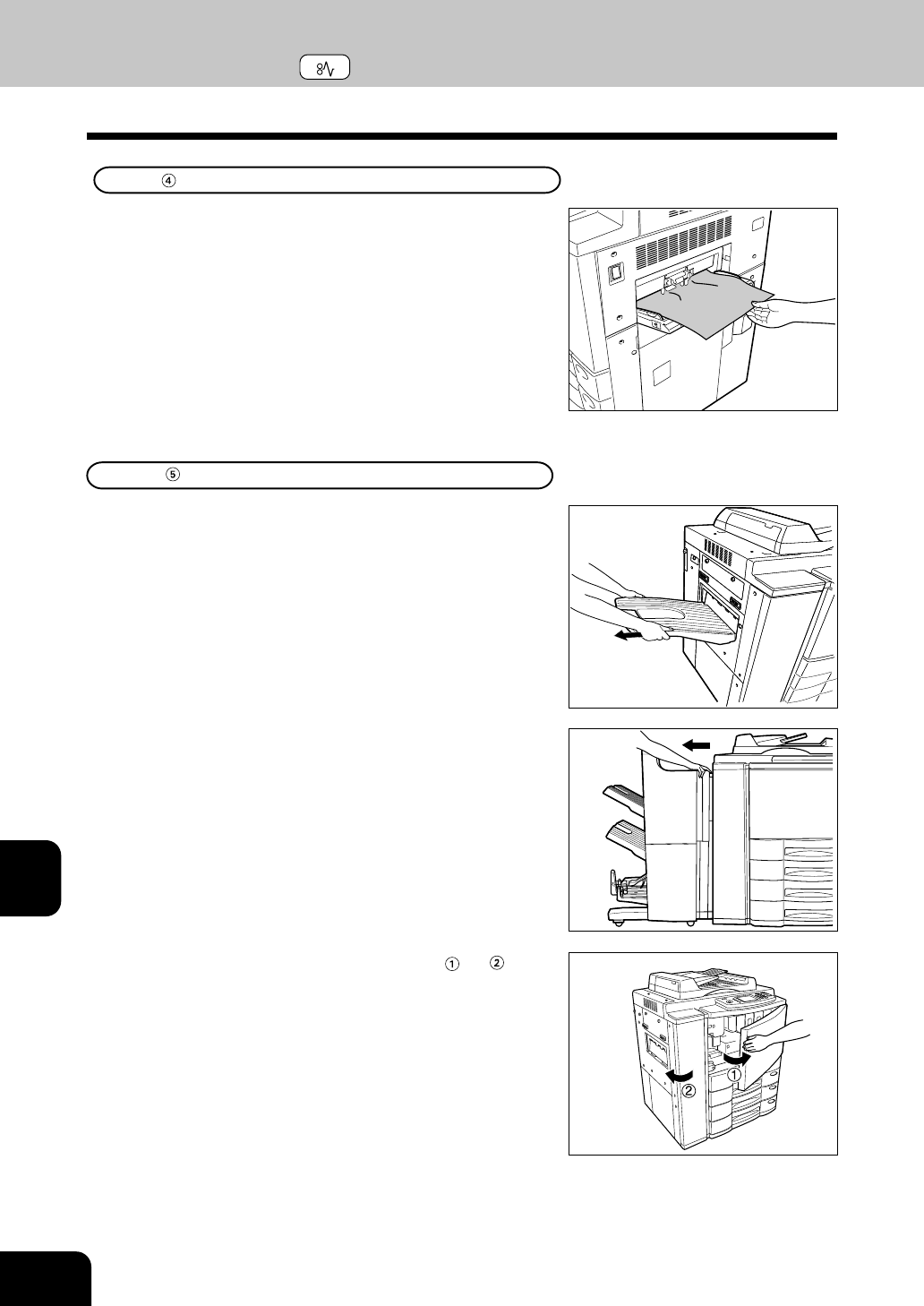 ④

⑤

① ②

①

②