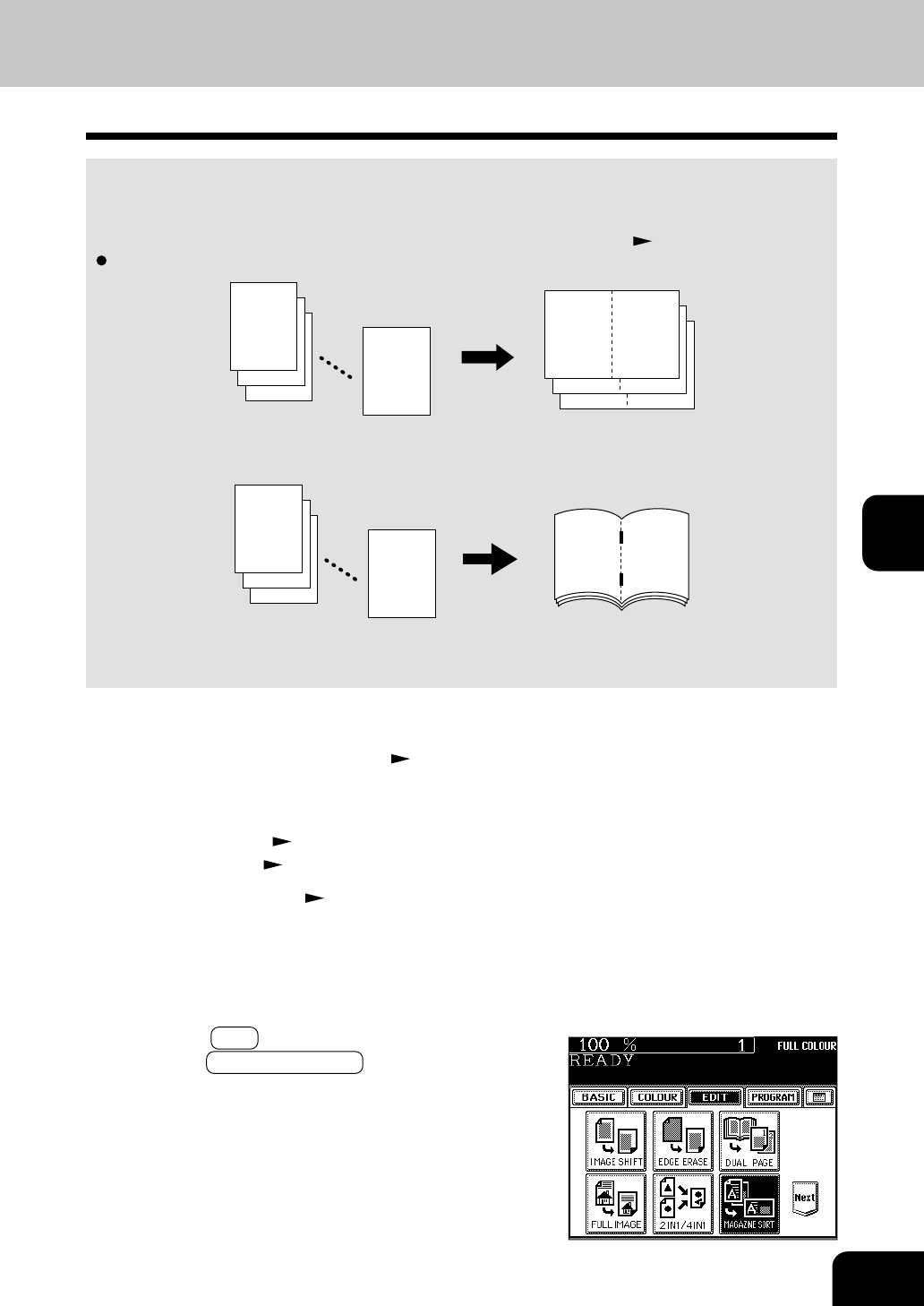 100 %
1
FULL COLOUR
READY
BASIC
COLOUR
EDIT
PROGRAM
IMAGE SHIFT
EDGE ERASE
DUAL PAGE
FULL IMAGE
2IN1/4IN1
MAGAZINE SORT
Next