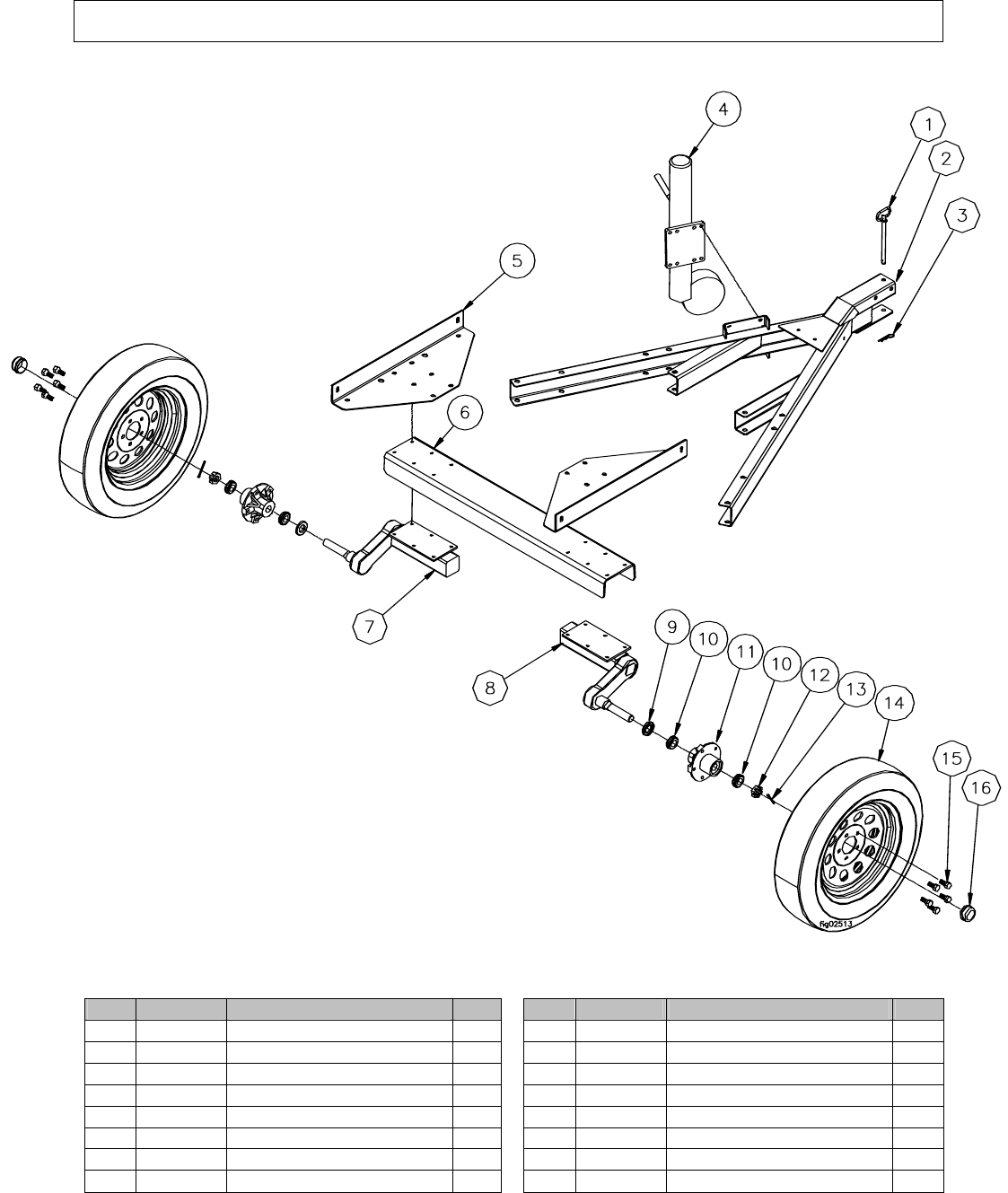 4

1

2

3

5

6

7

8

9

10

11

10

12

13

14

15

16

fig02513