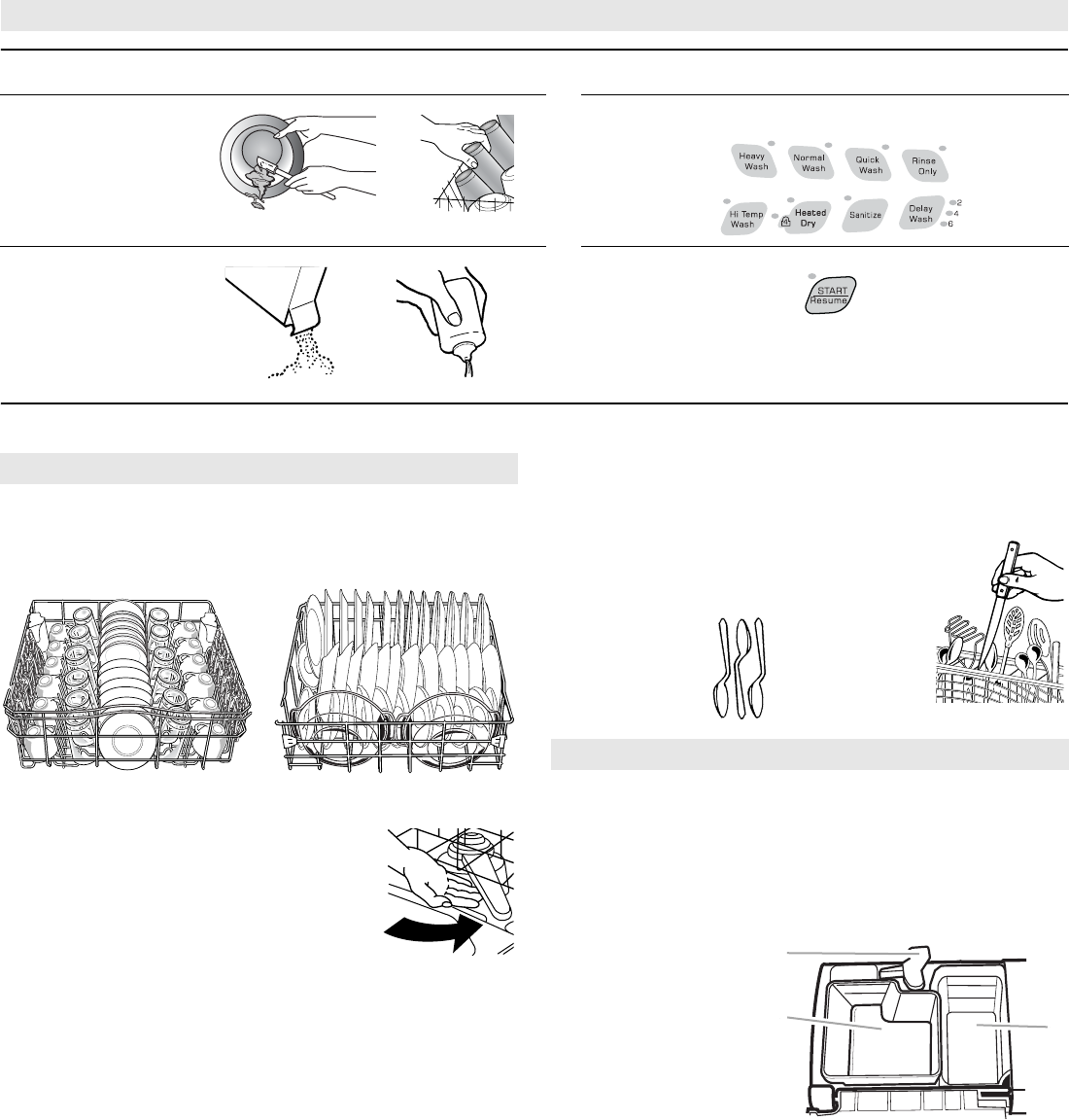 Heavy Wash

Normal Wash

Quick Wash

Rinse Only

Hi Temp Wash

Heated Dry

Sanitize

Delay Wash

2

4

6

START
Resume