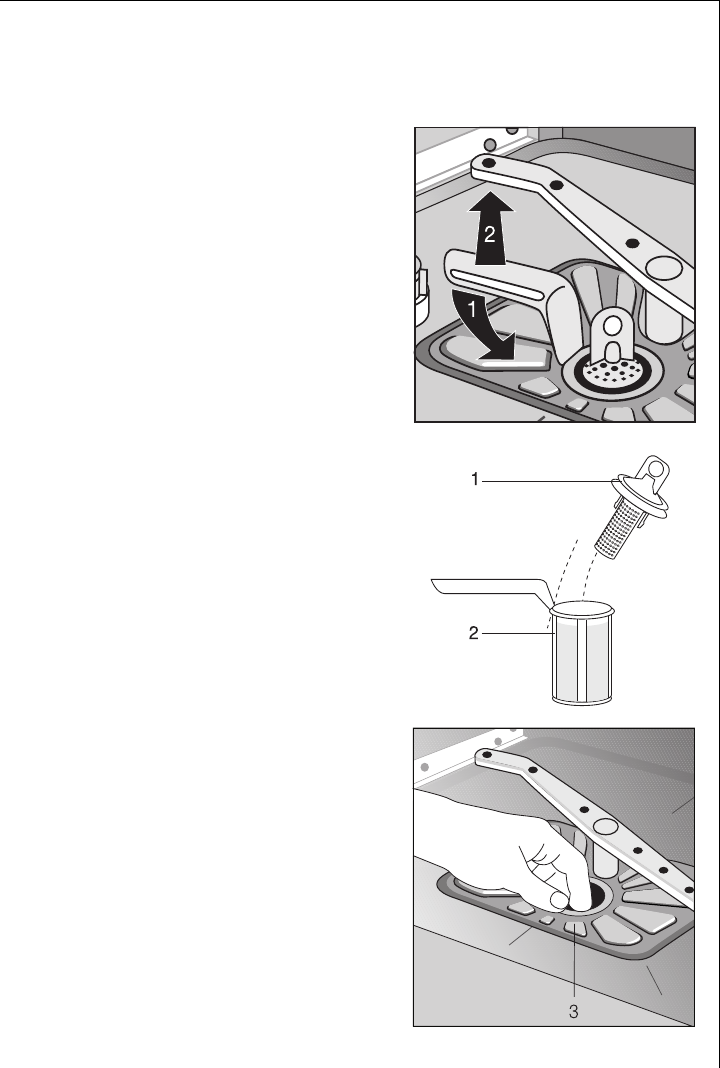 2

1

1

2

3