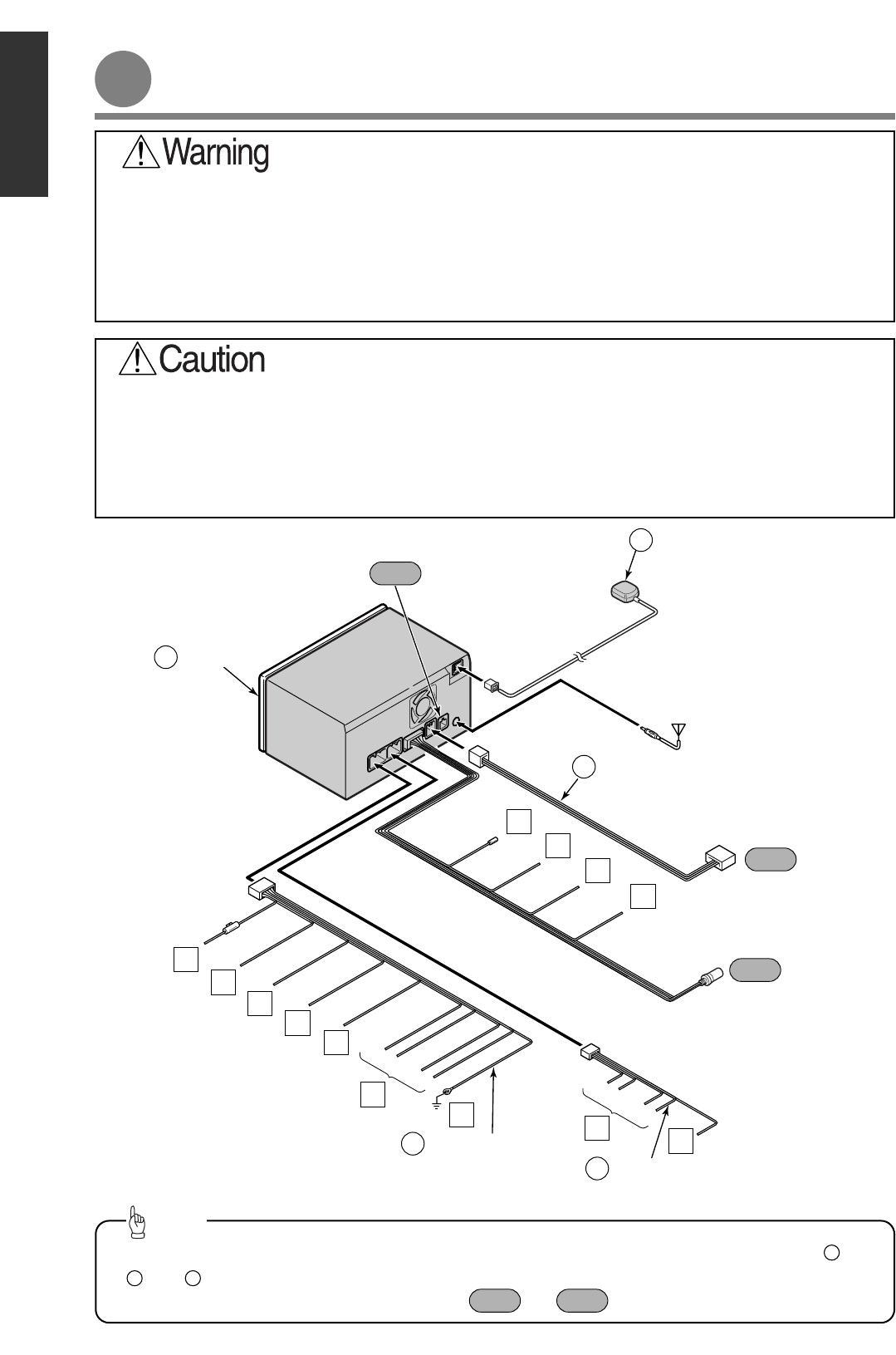 Warning

Caution