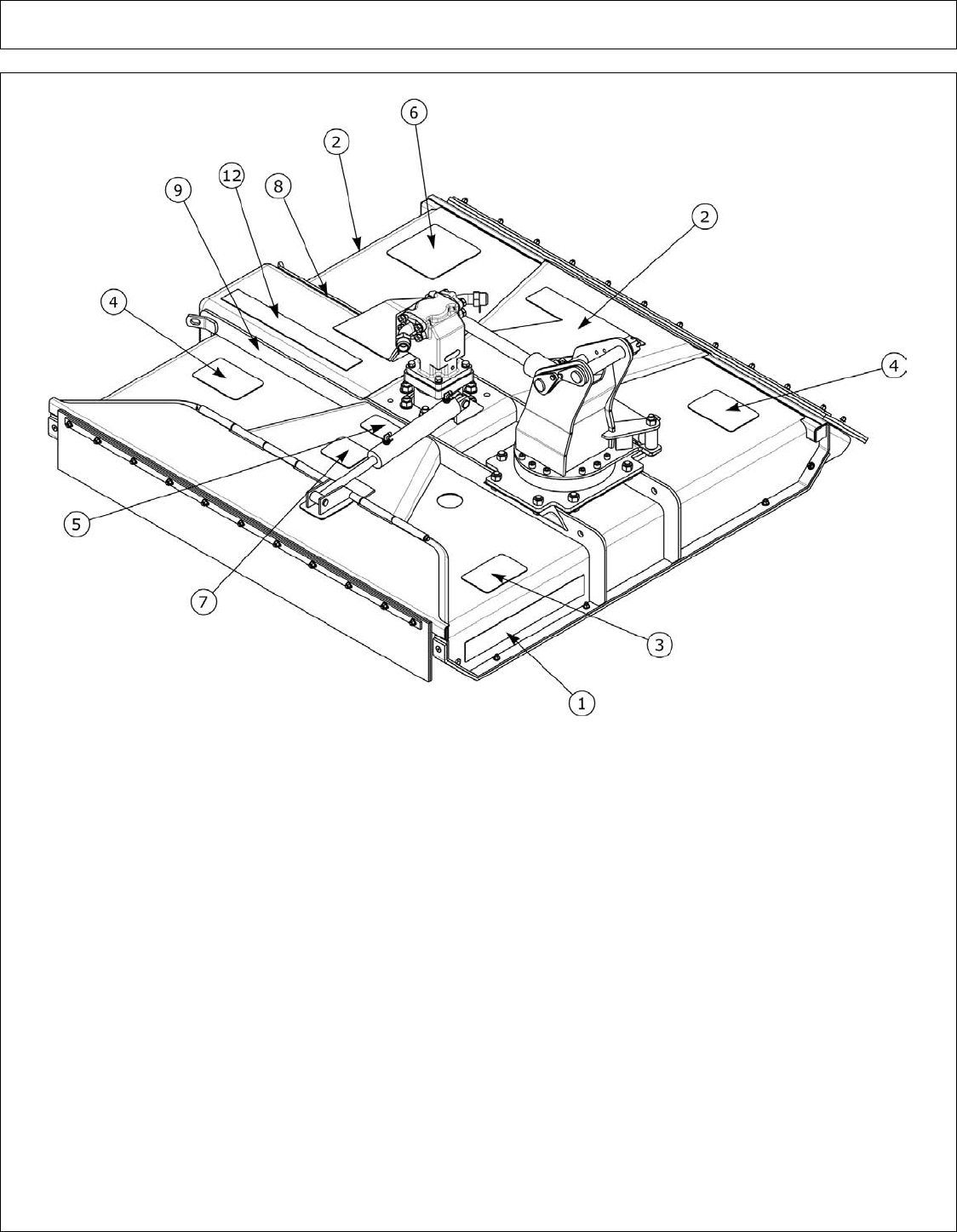 6
2
12
8
9
2
4
4
5
7
3
1