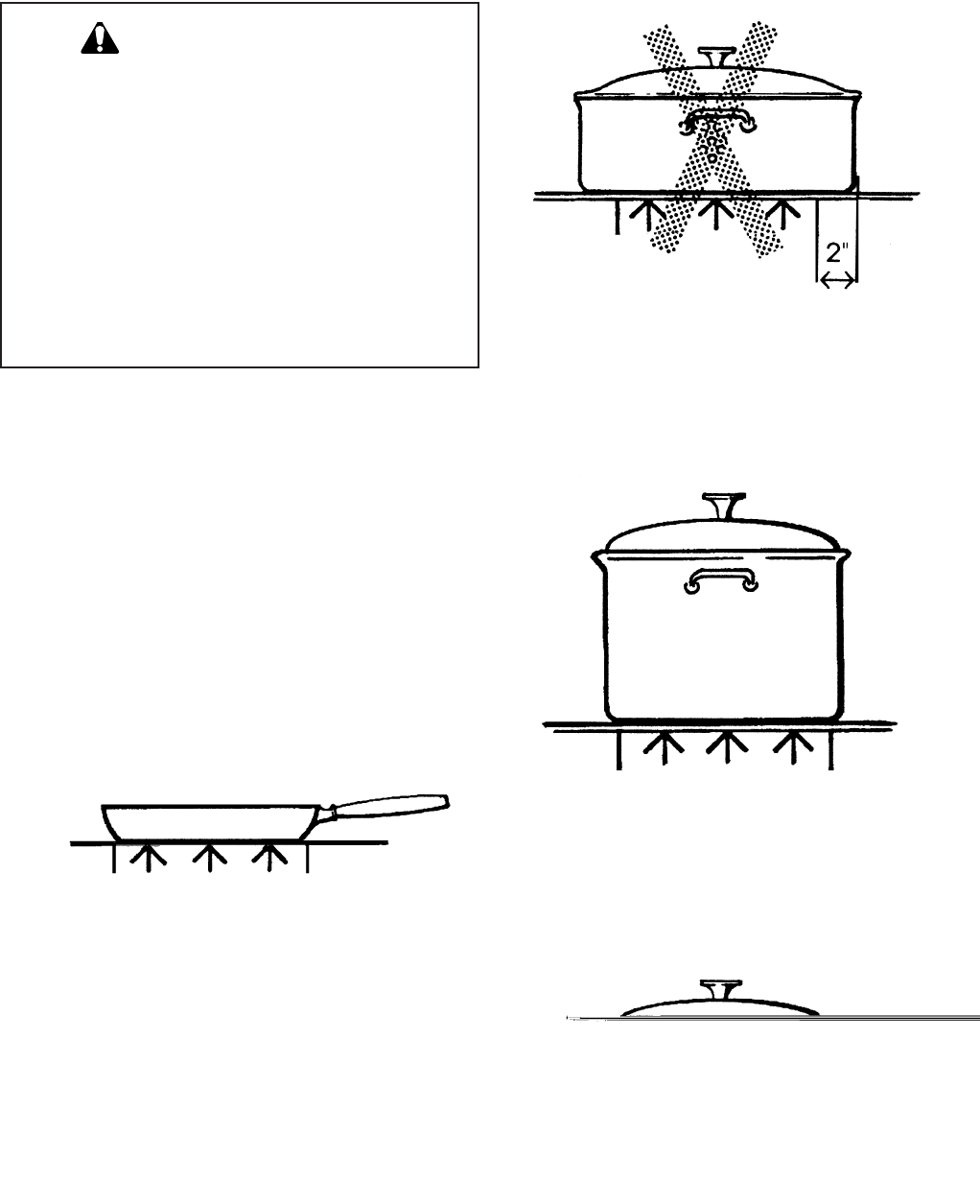 2"