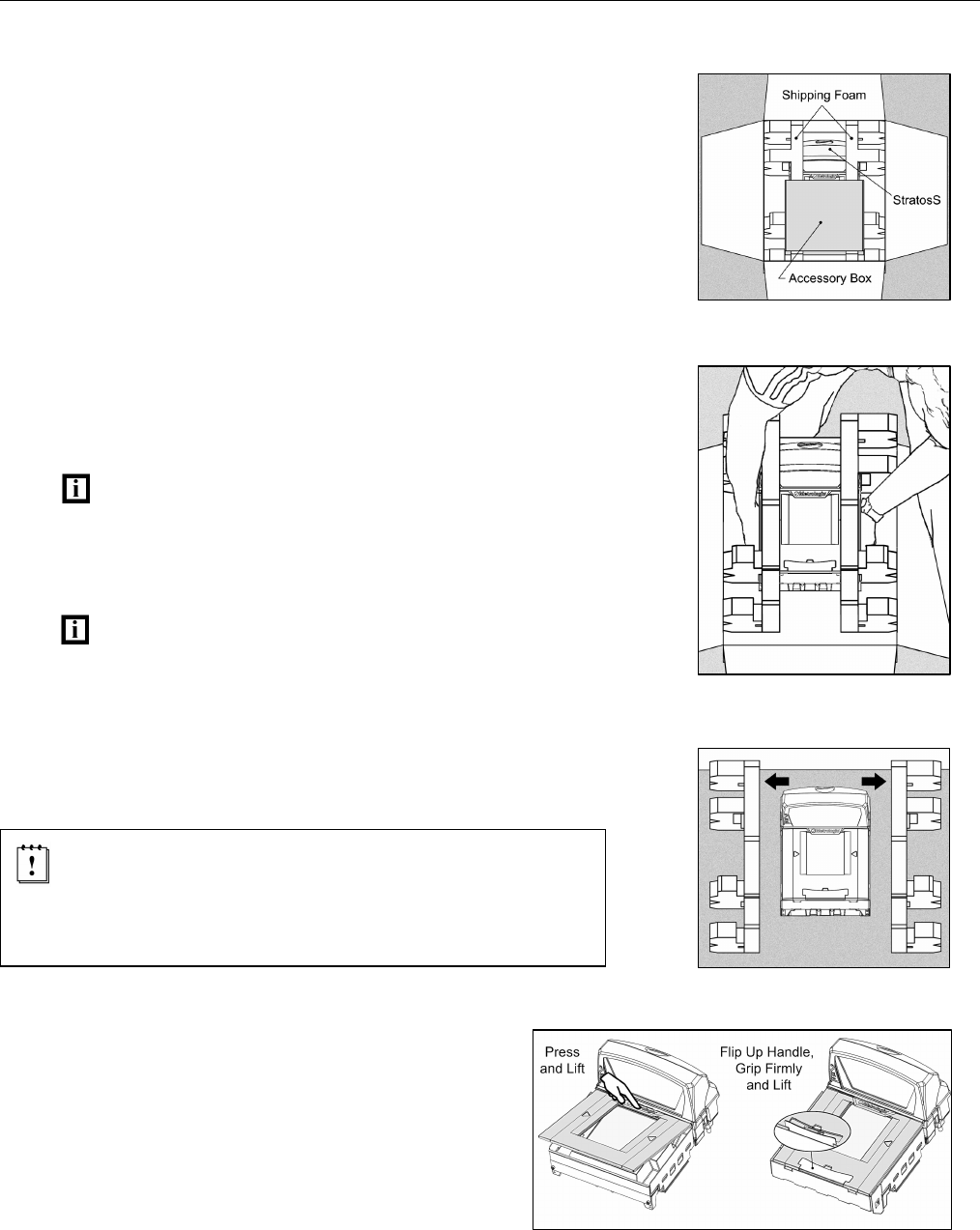 Shipping Foam

StratosS

Accessory Box

Press and Lift

Flip Up Handle, Grip Firmly and Lift