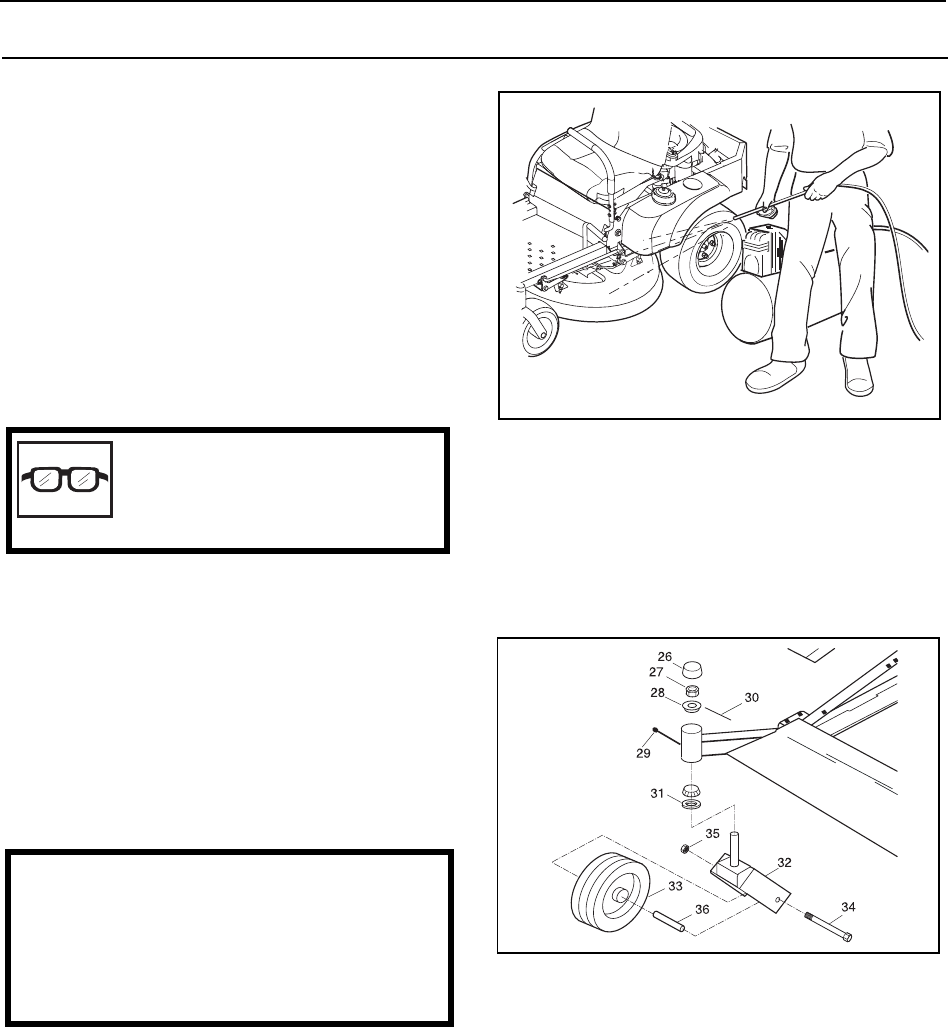 26
27
28
30
29
31
35
32
33
36
34