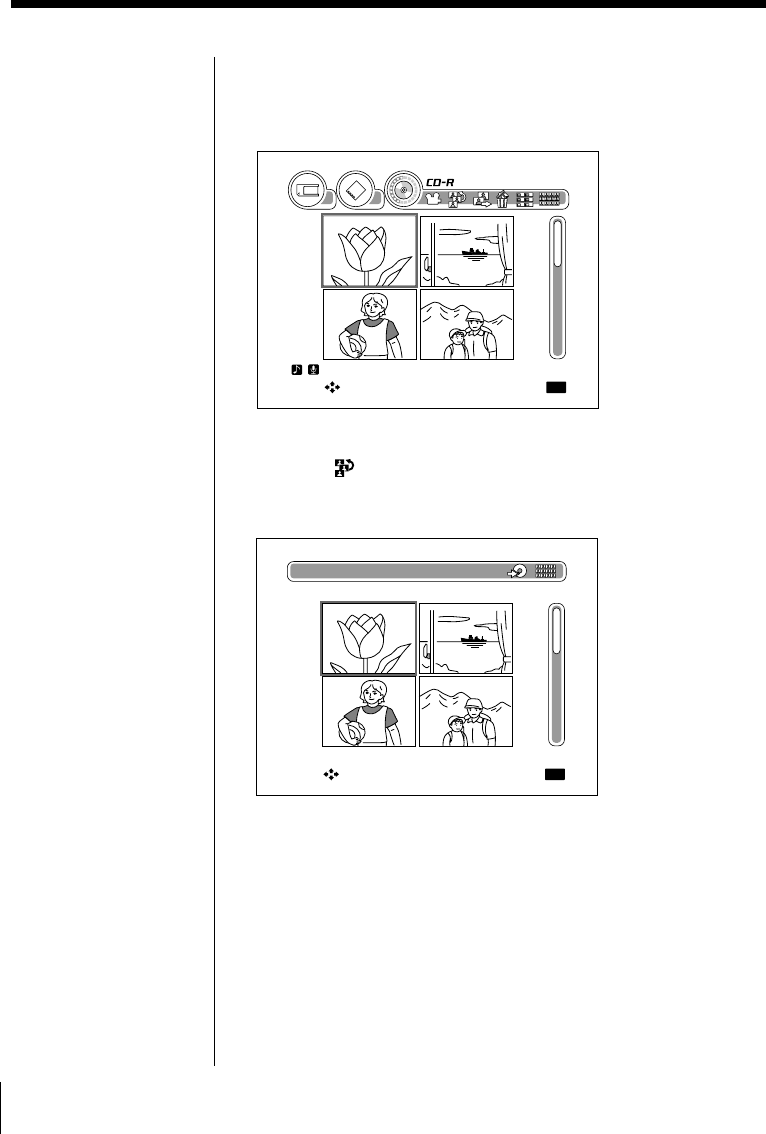 CD-R