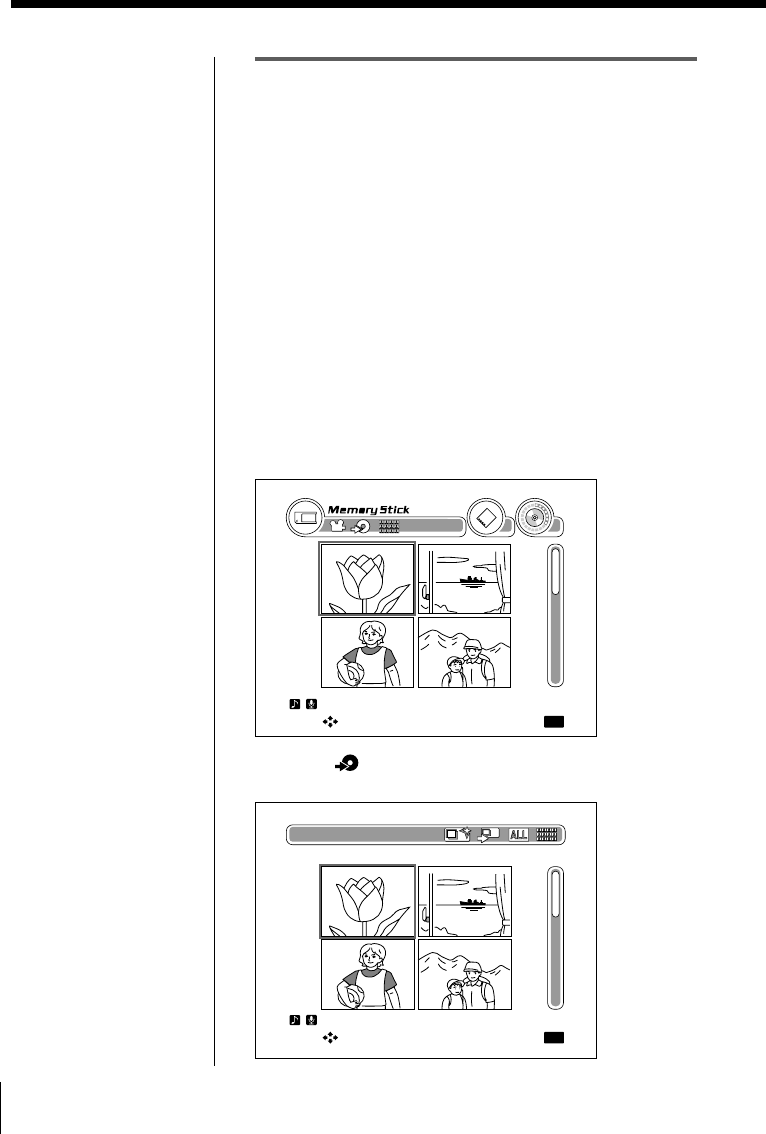 Memory Stick

ALL