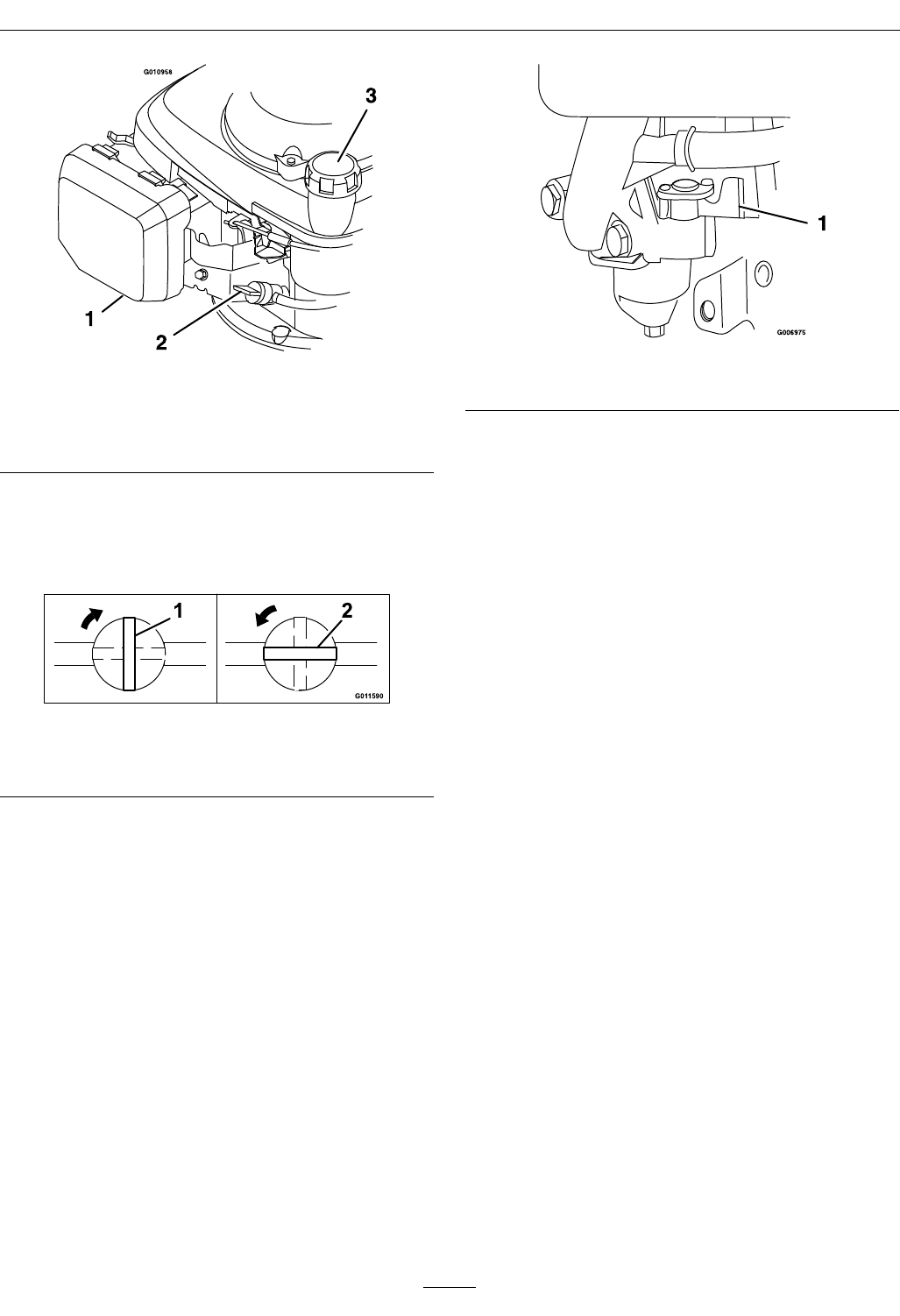 G010958

3

1

2

1

2

G011590

1

G006975