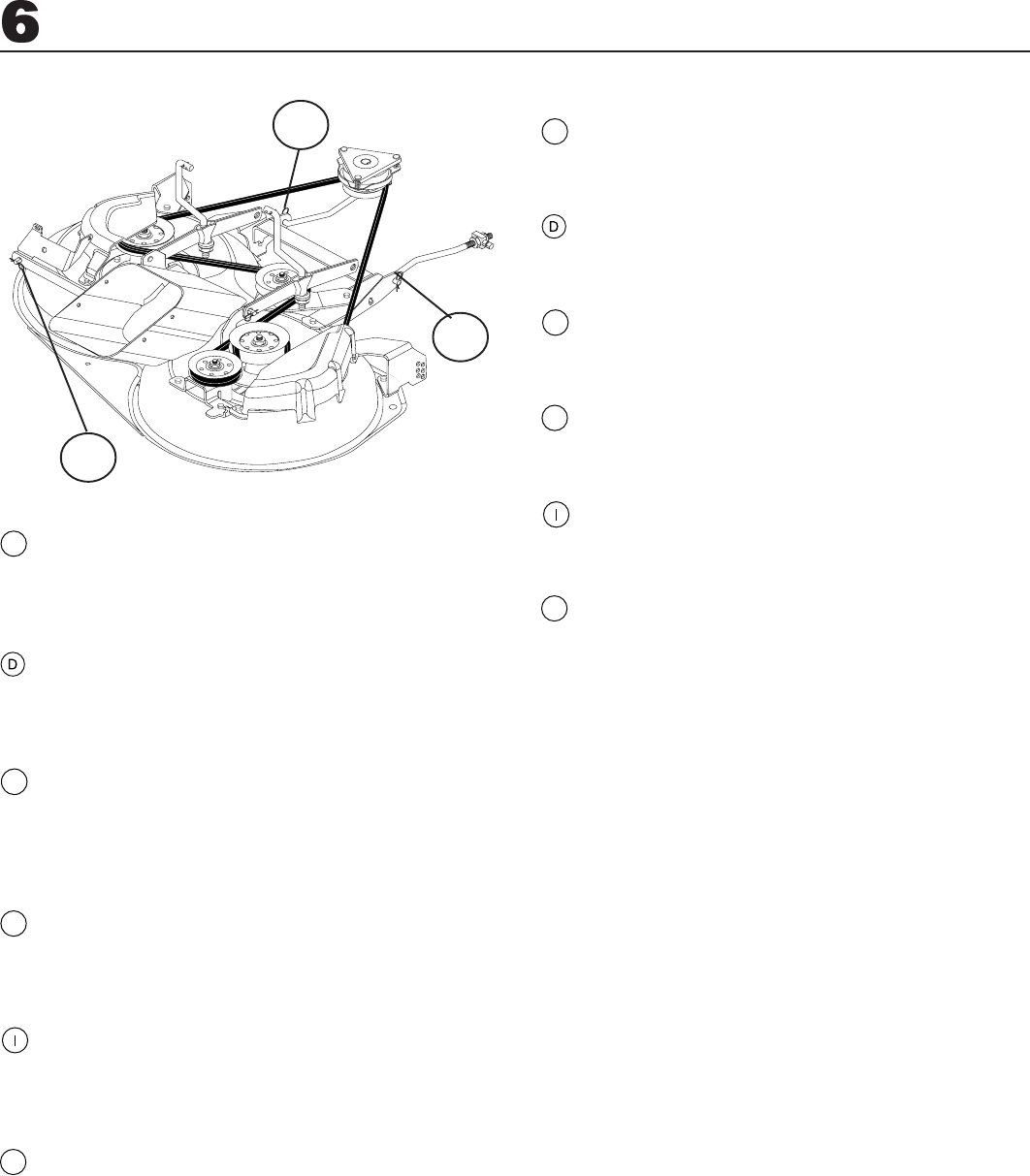 6

D

I

D

I