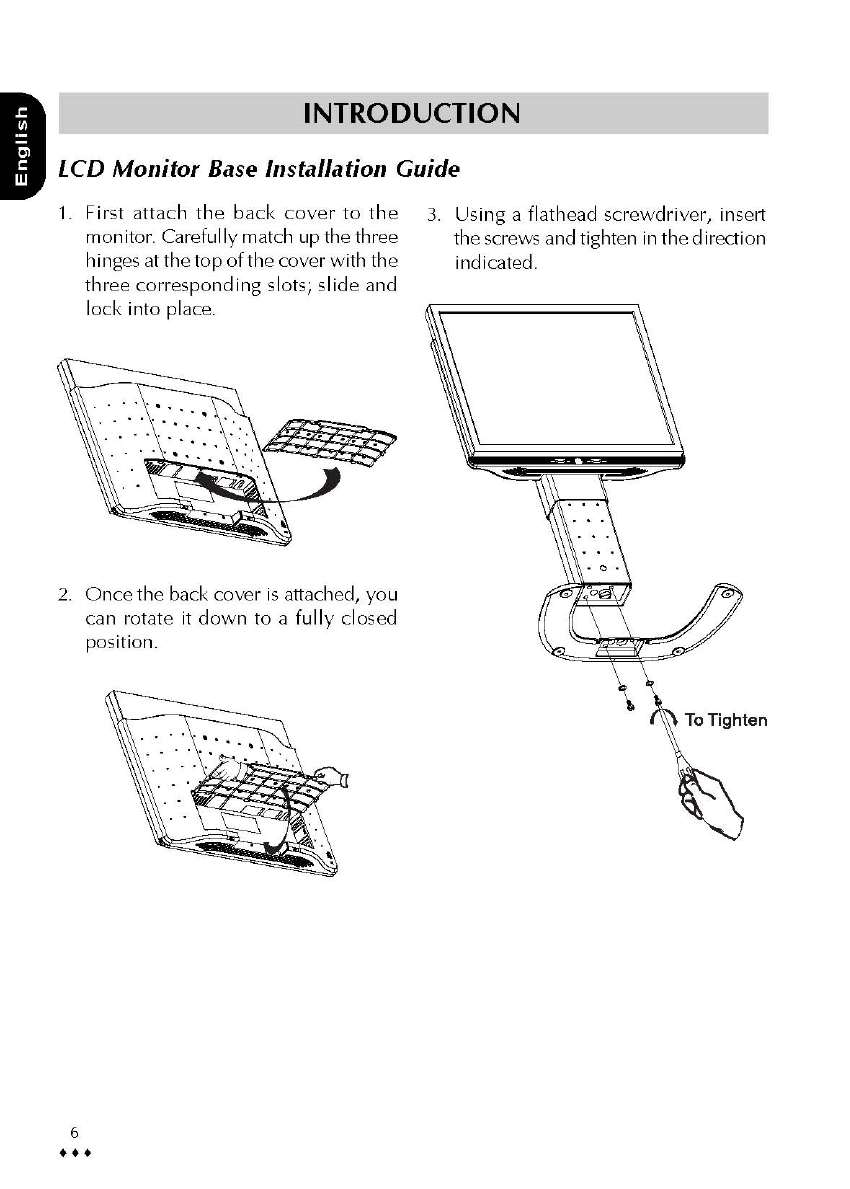 English

INTRODUCTION

LCD Monitor Base Installation Guide

1. First attach the back cover to the monitor. Carefully match up the three hinges at the top of the cover with the three corresponding slots; slide and lock into place.

2. Once the back cover is attached, you can rotate it down to a fully closed position.

3. Using a flathead screwdriver, insert the screws and tighten in the direction indicated.

To Tighten

6
♦♦♦