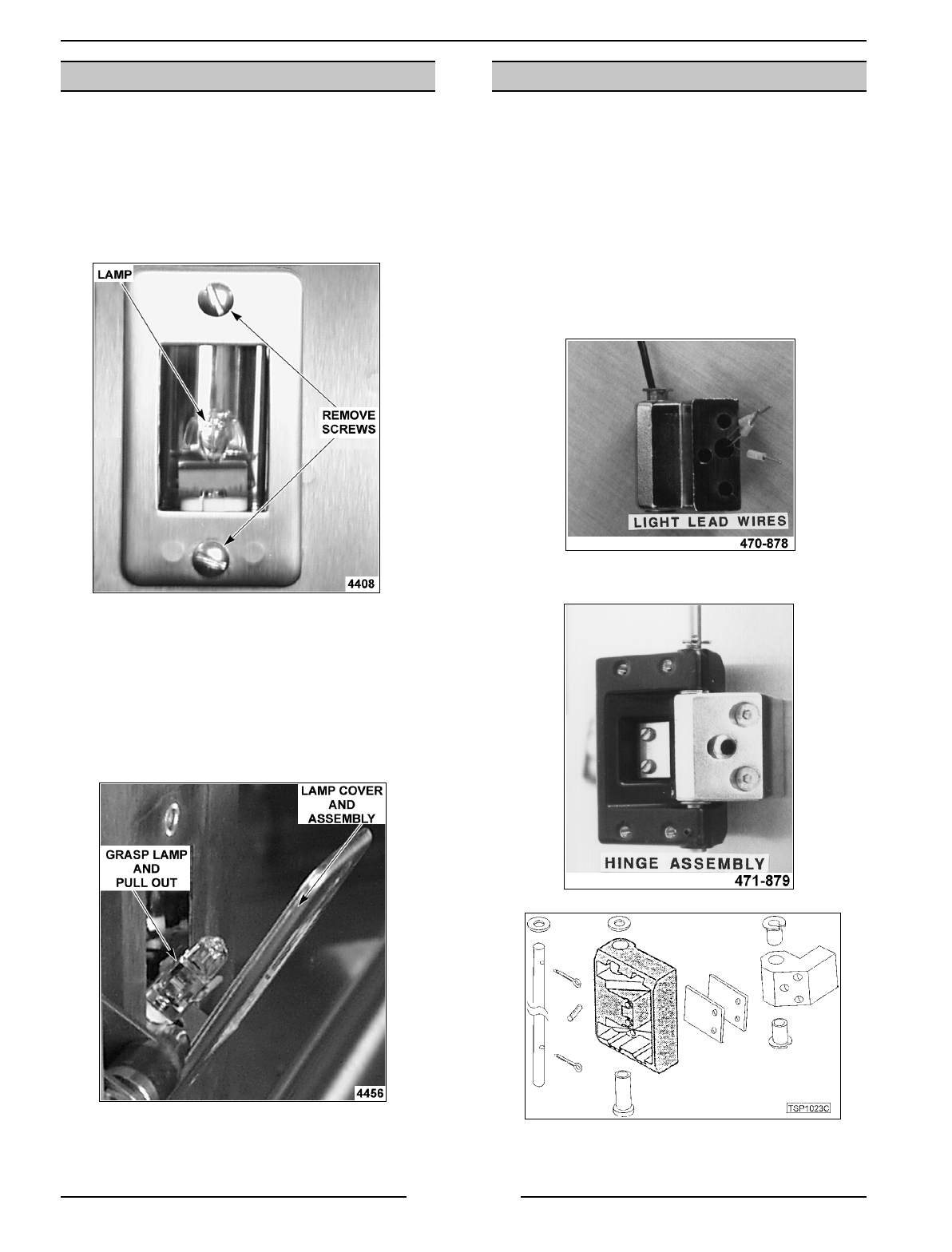 LAMP

REMOVE SCREWS

4408

LAMP COVER AND ASSEMBLY

GRASP LAMP AND PULL OUT

4456

LIGHT LEAD WIRES

470-878

HINGE ASSEMBLY

471-879

TSP1023C