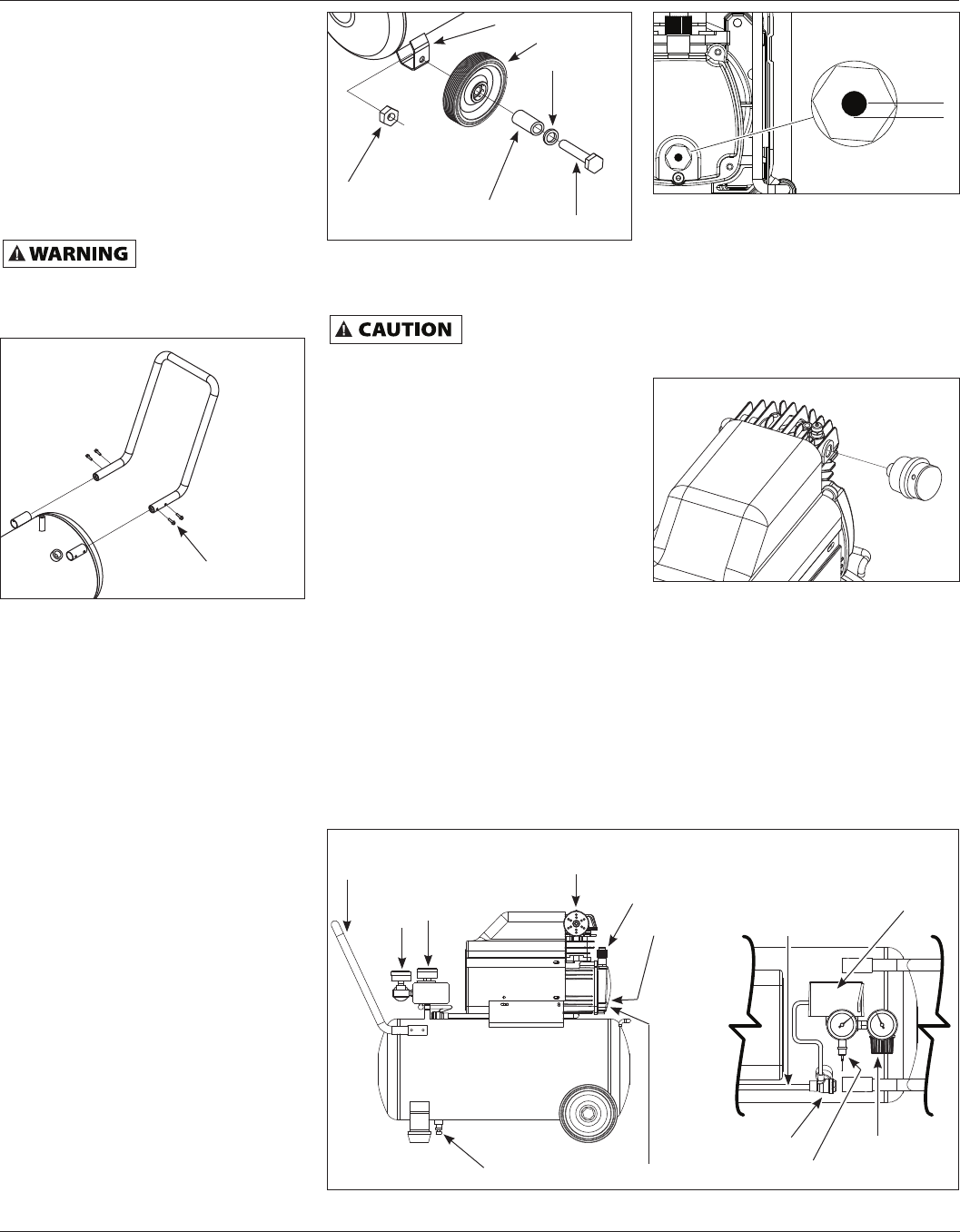 WARNING

CAUTION