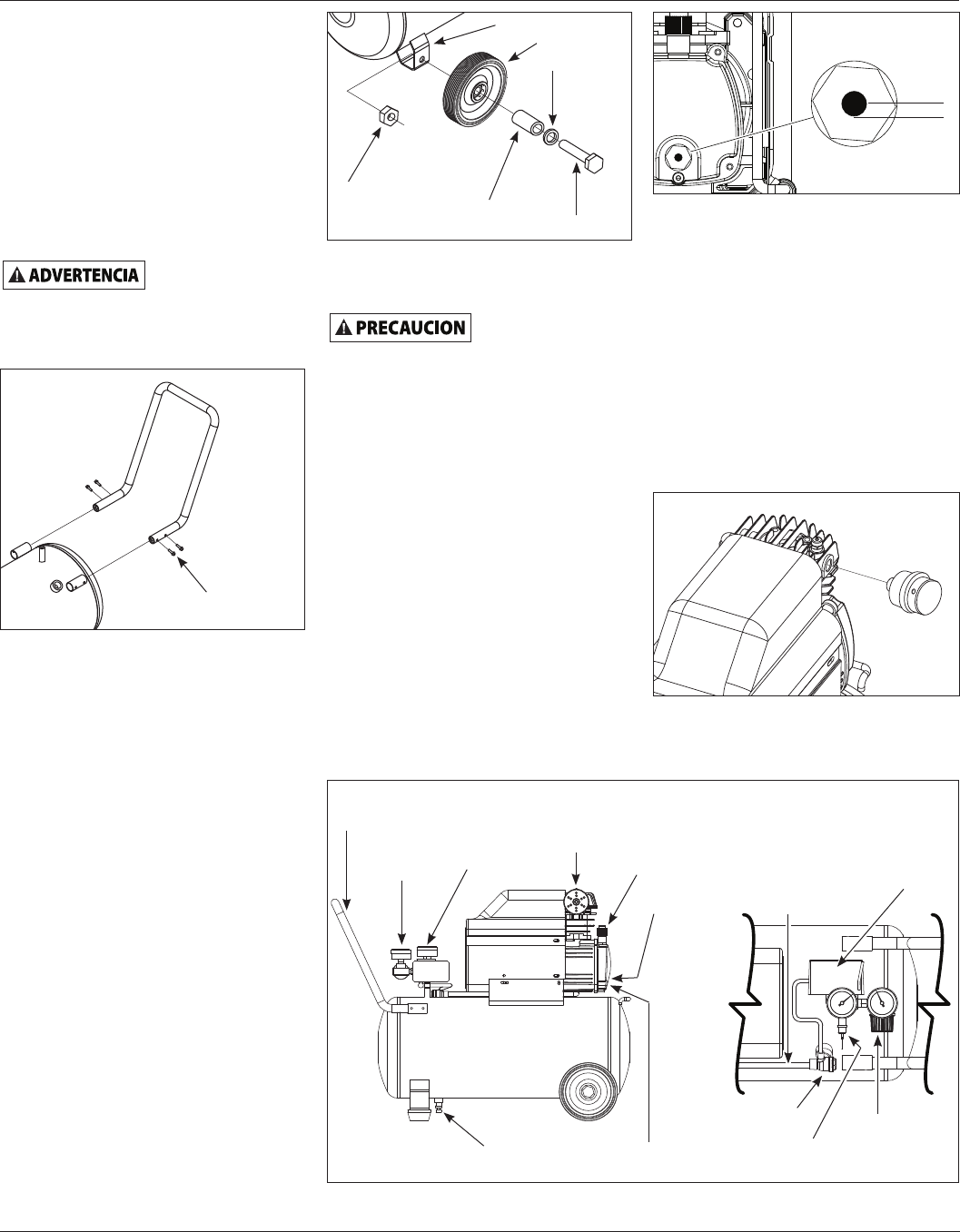 ADVERTENCIA

PRECAUCION