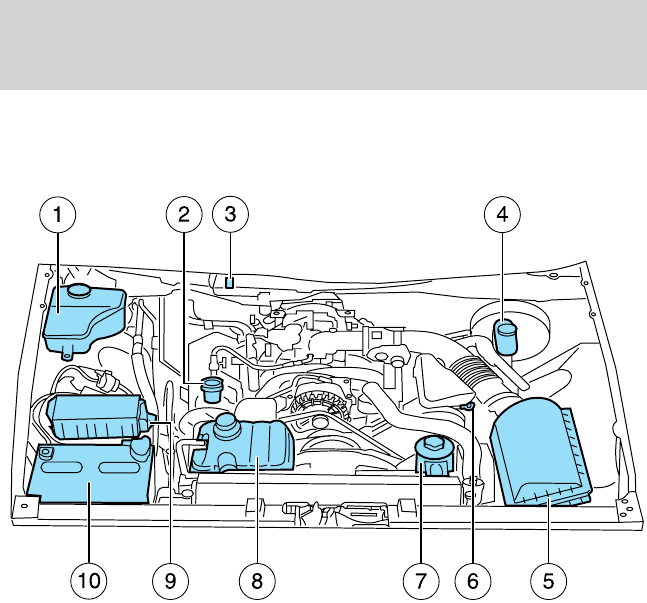 1
2
3
4
10
9
8
7
6
5