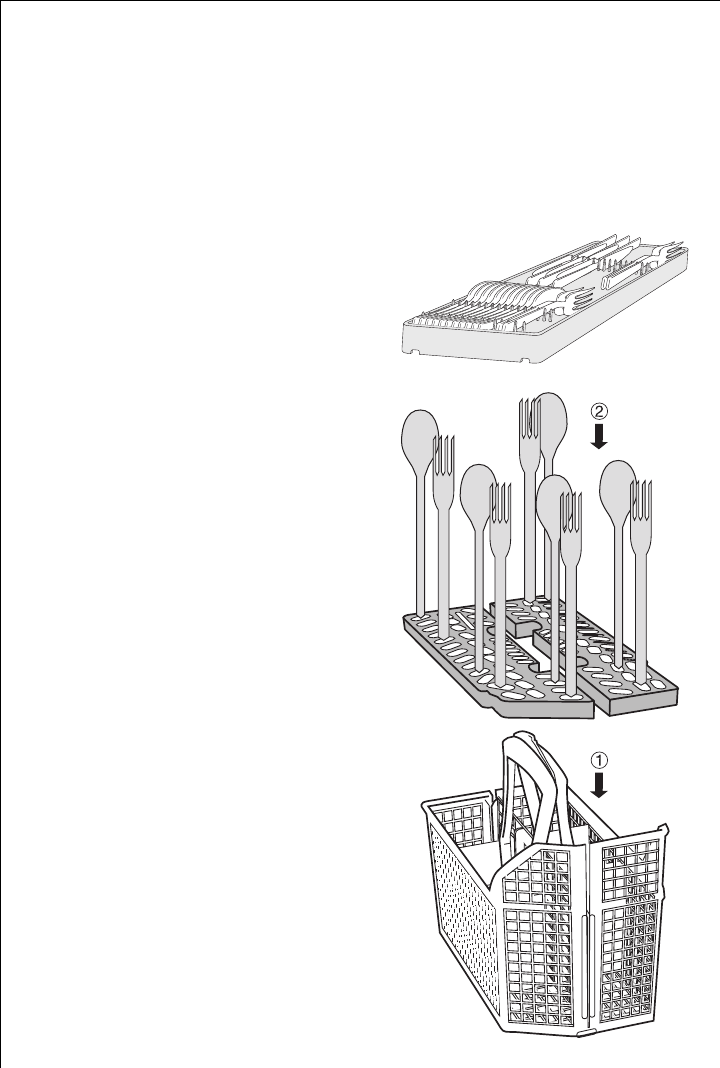 ②

①