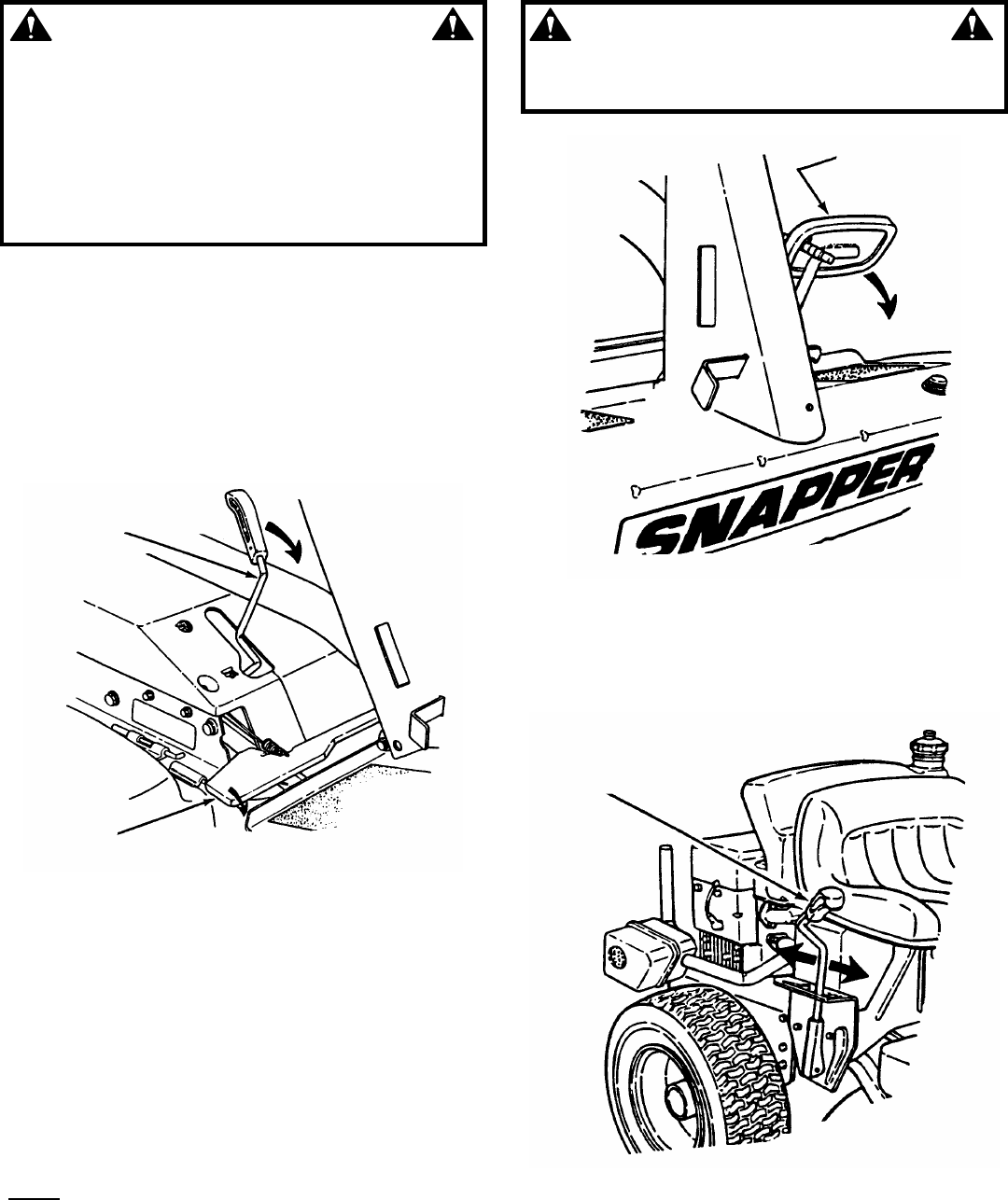 SNAPPER