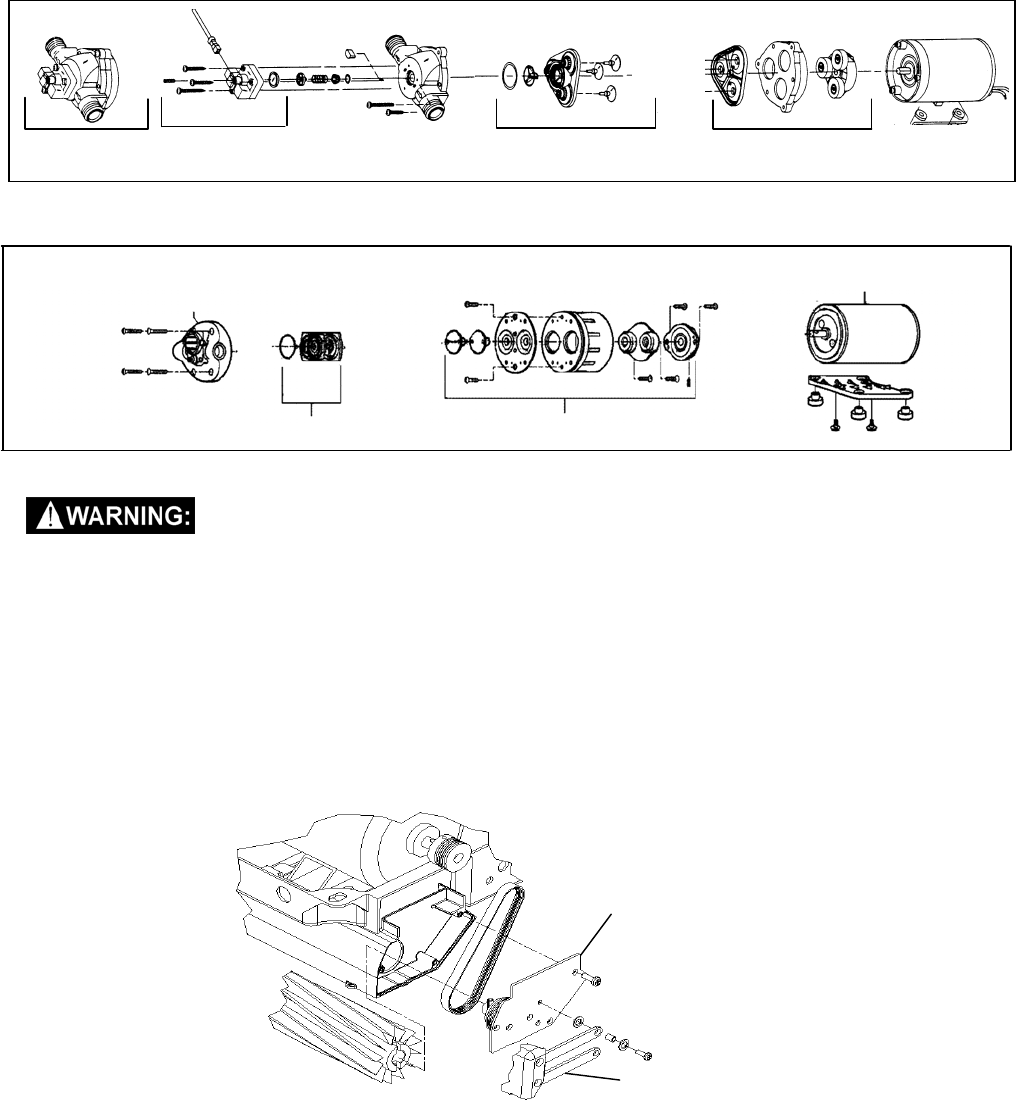 WARNING: