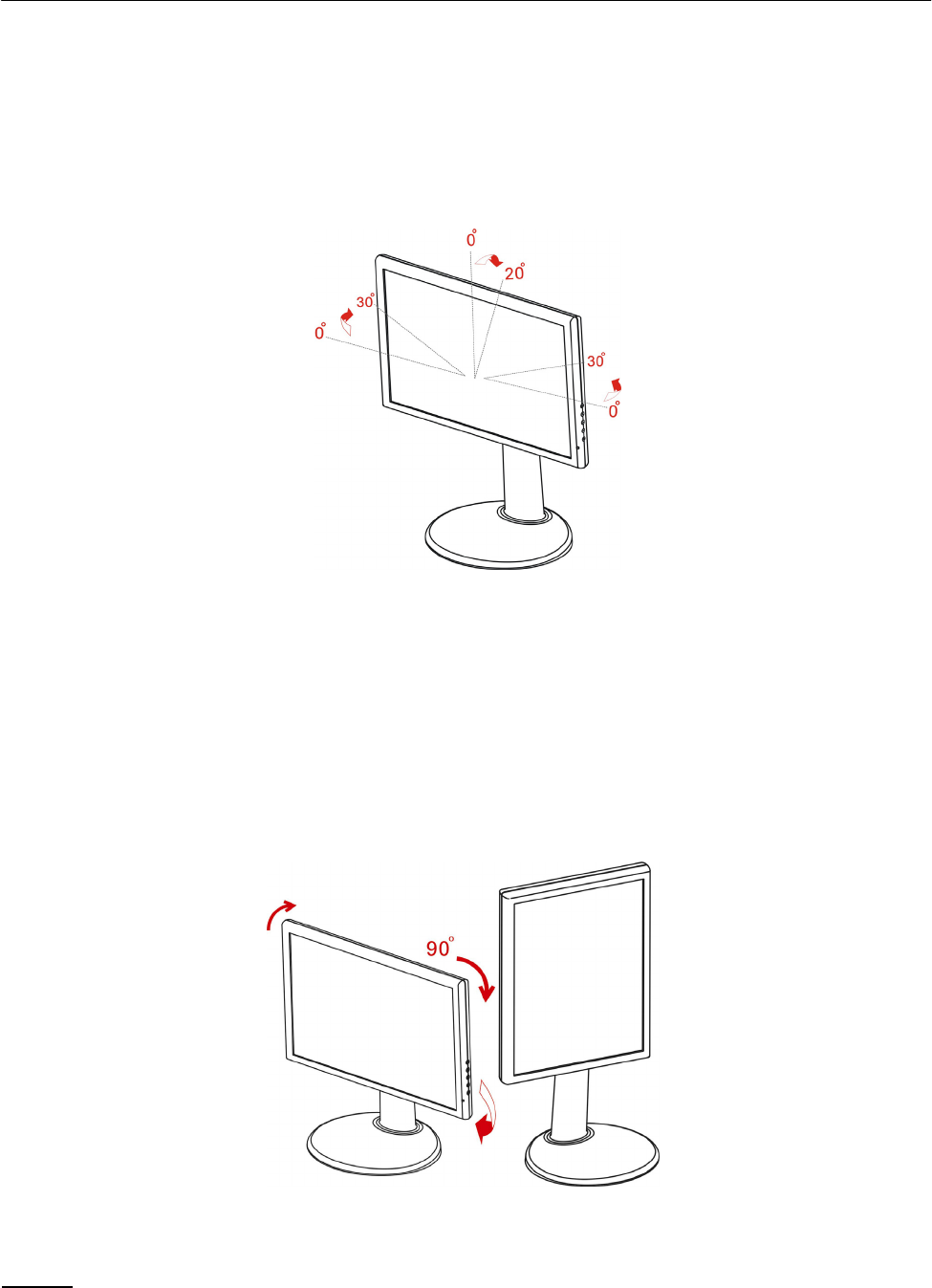 0°
20°
30°
0°
30°
0°

90°