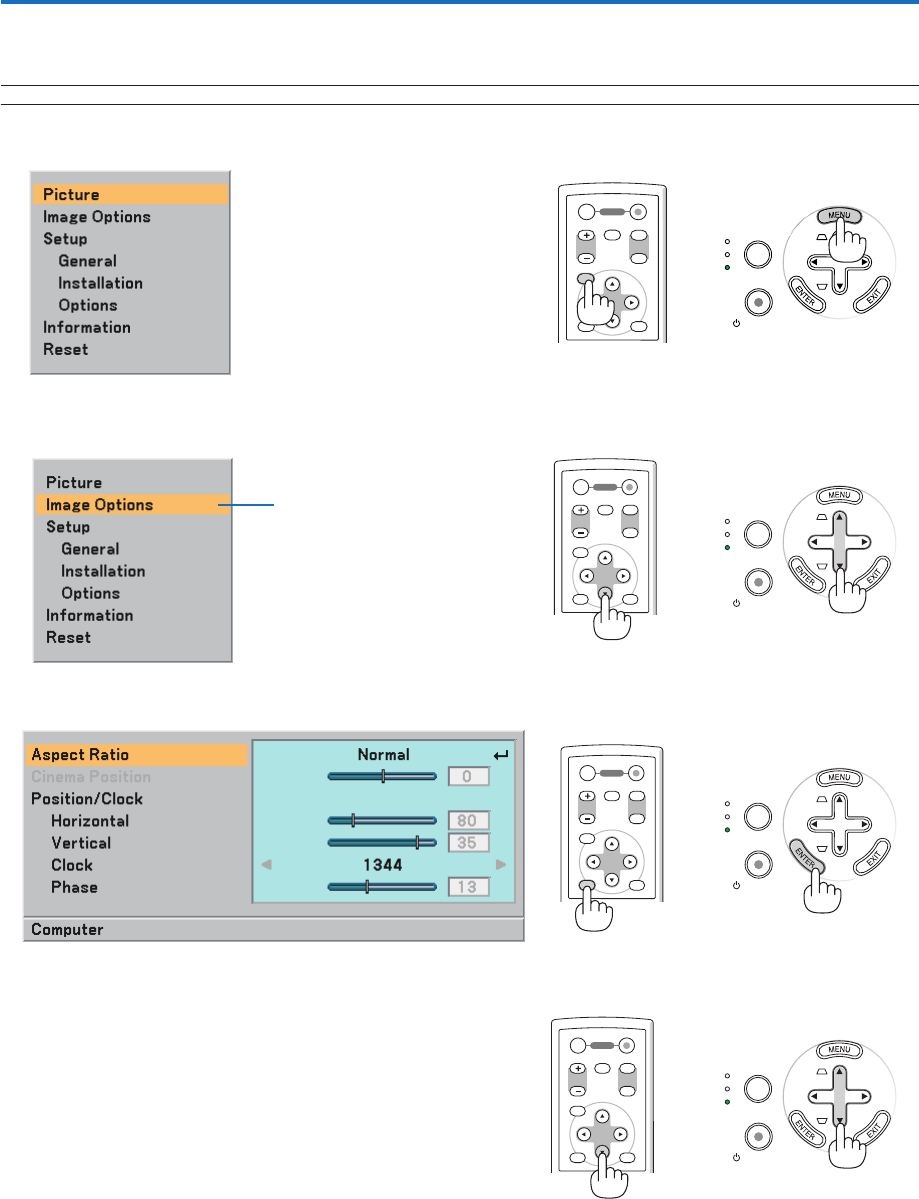 Picture
Image Options
Setup
General
Installation
Options
Information
Reset

MENU

ENTER
EXIT

Picture
Image Options
Setup
General
Installation
Options
Information
Reset

MENU

ENTER
EXIT

Aspect Ratio
Cinema Position
Position/Clock
Horizontal
Vertical
Clock
Phase

Normal
0
80
35
1344
13

Computer

MENU

ENTER
EXIT

MENU

ENTER
EXIT