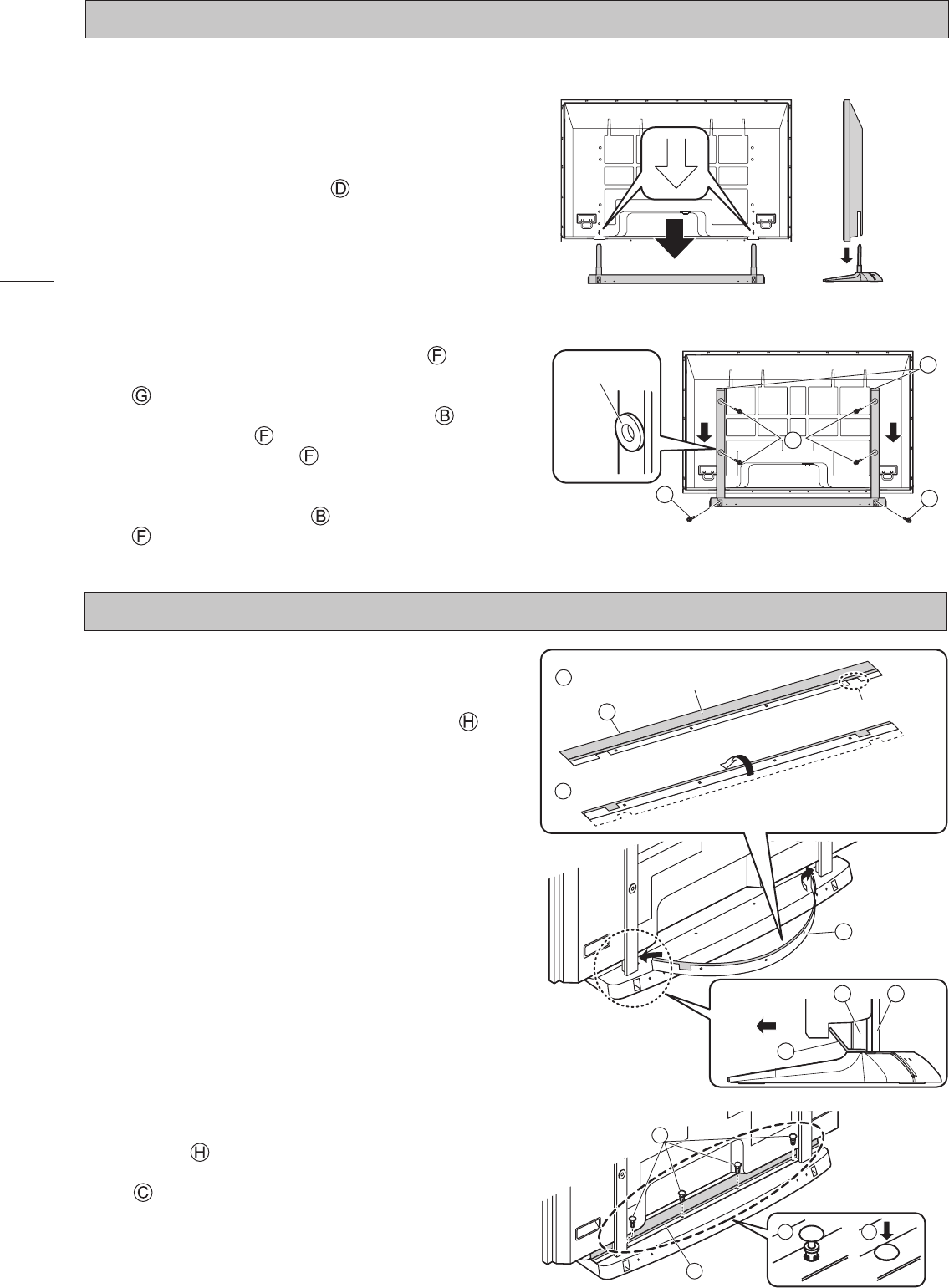 Ⓓ

Ⓕ

Ⓖ

Ⓑ

Ⓕ

Ⓕ

Ⓑ

Ⓕ

Ⓗ

Ⓗ

Ⓒ