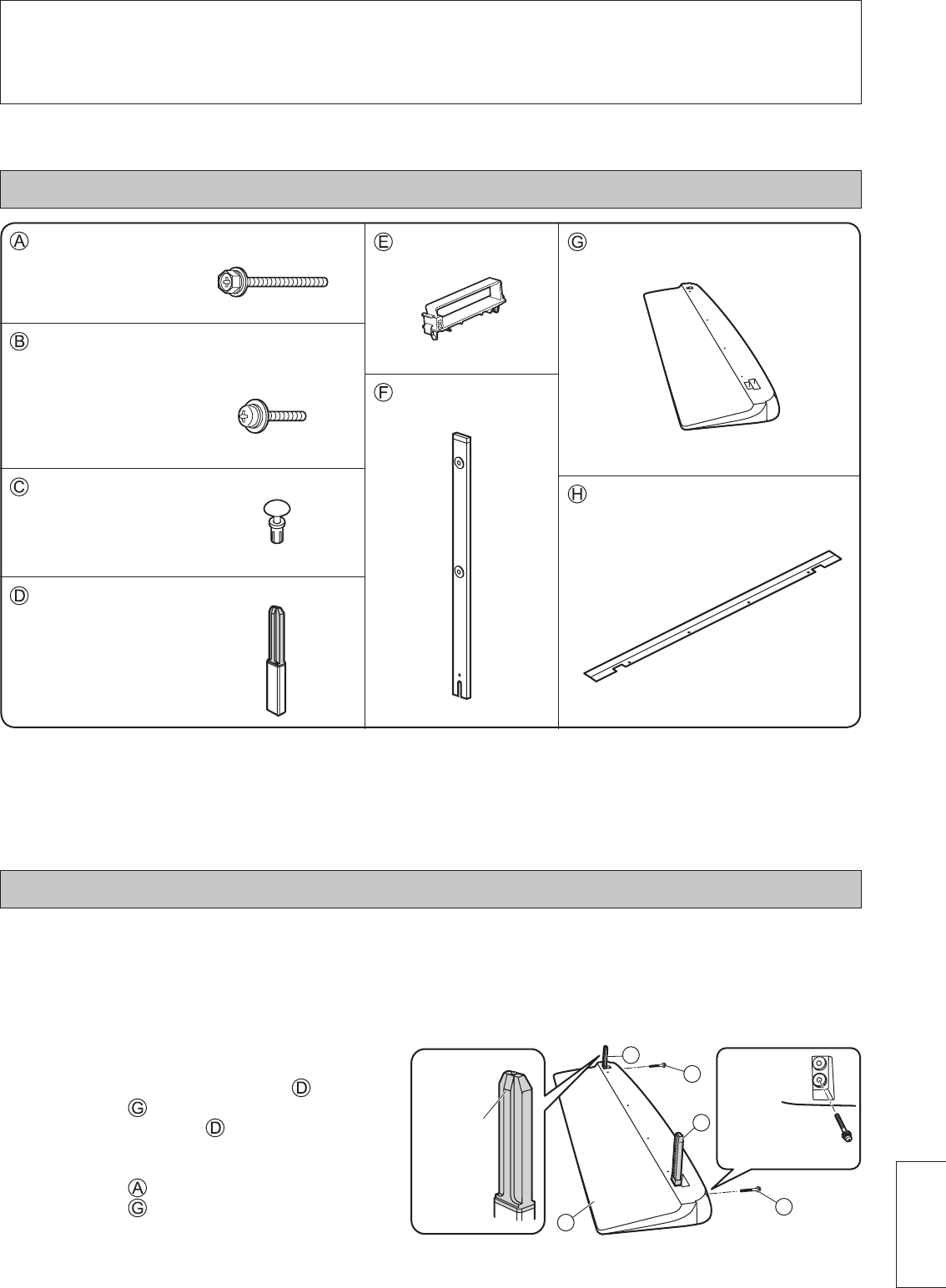 Ⓐ

Ⓑ

Ⓒ

Ⓓ

Ⓔ

Ⓕ

Ⓖ

Ⓗ

Ⓓ
Ⓖ
Ⓓ

Ⓐ
Ⓖ