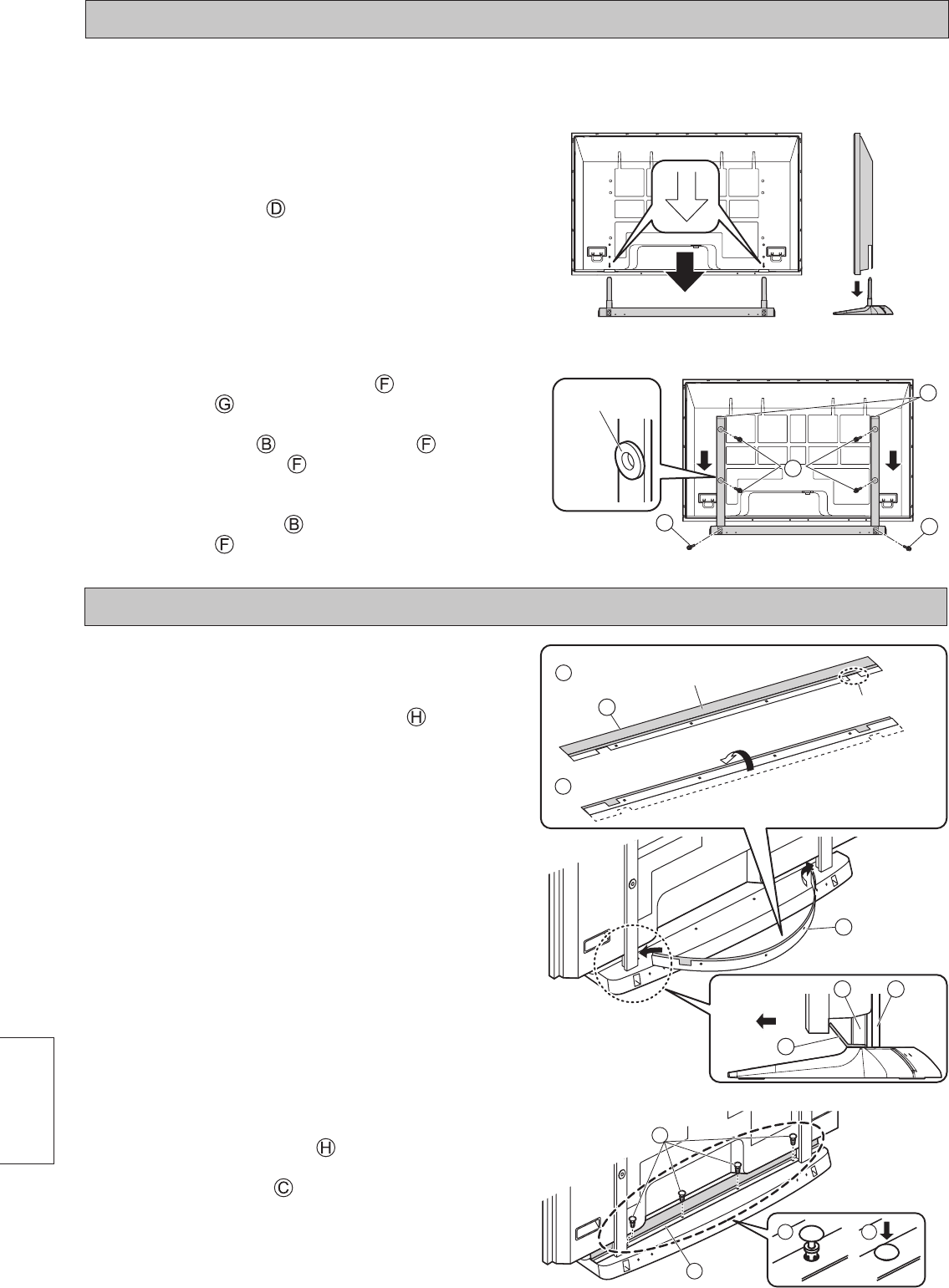 Ⓓ

Ⓕ

Ⓖ

Ⓑ Ⓕ

Ⓕ

Ⓑ

Ⓕ

Ⓗ

Ⓗ

Ⓒ