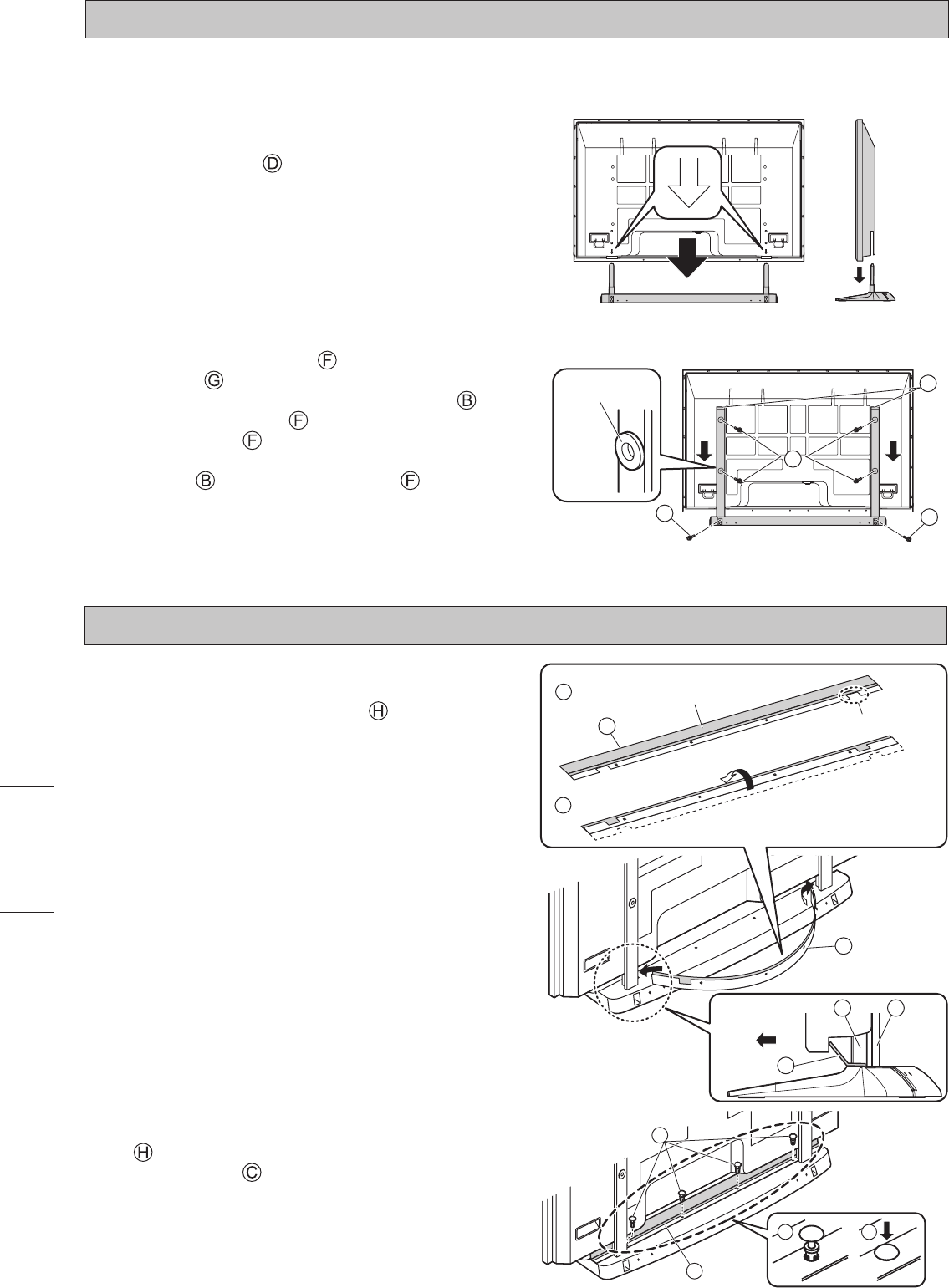 Ⓓ

Ⓕ
Ⓖ
Ⓑ
Ⓕ
Ⓕ
Ⓑ Ⓕ

Ⓗ

Ⓗ
Ⓒ