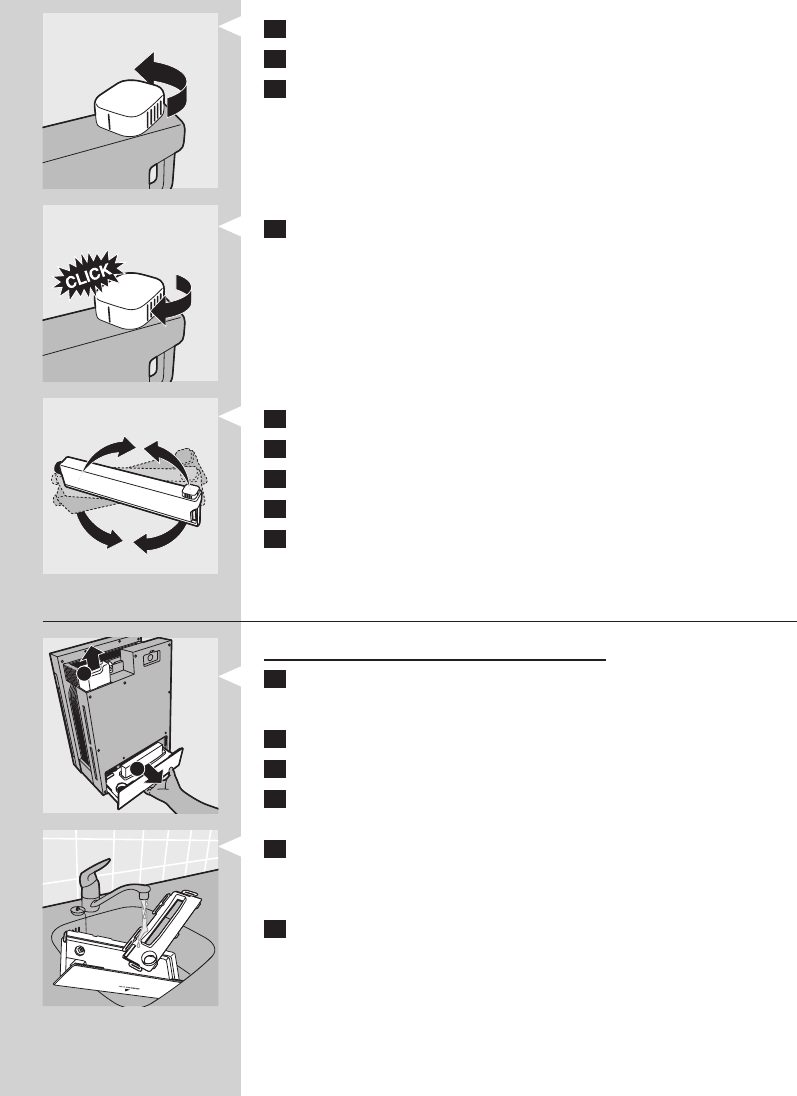 CLICK