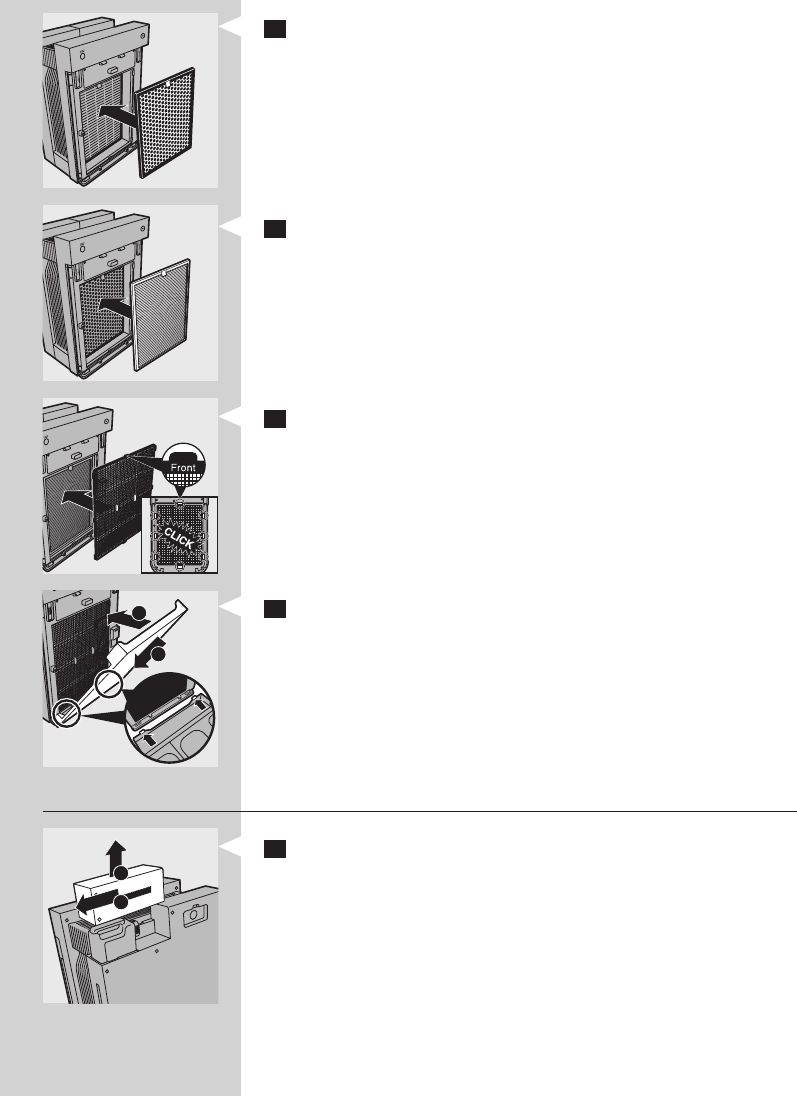 Front

CLICK