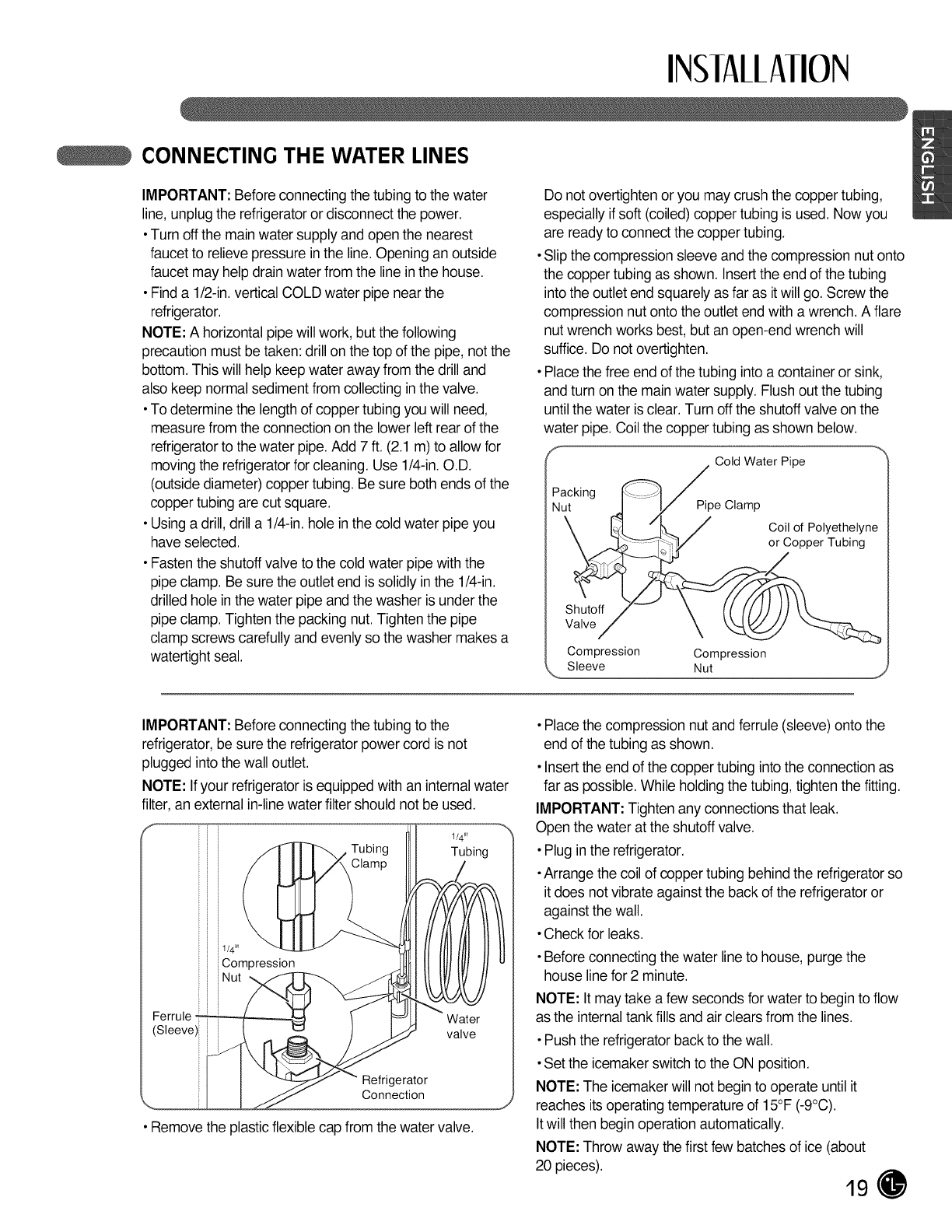 INSTALLATION

ENGLISH

CONNECTING THE WATER LINES

IMPORTANT: Before connecting the tubing to the water line, unplug the refrigerator or disconnect the power.

• Turn off the main water supply and open the nearest faucet to relieve pressure in the line. Opening an outside faucet may help drain water from the line in the house.

• Find a 1/2-in. vertical COLD water pipe near the refrigerator.

NOTE: A horizontal pipe will work, but the following precaution must be taken: drill on the top of the pipe, not the bottom. This will help keep water away from the drill and also keep normal sediment from collecting in the valve.

• To determine the length of copper tubing you will need, measure from the connection on the lower left rear of the refrigerator to the water pipe. Add 7 ft. (2.1 m) to allow for moving the refrigerator for cleaning. Use 1/4-in. O.D. (outside diameter) copper tubing. Be sure both ends of the copper tubing are cut square.

• Using a drill, drill a 1/4-in. hole in the cold water pipe you have selected.

• Fasten the shutoff valve to the cold water pipe with the pipe clamp. Be sure the outlet end is solidly in the 1/4-in. drilled hole in the water pipe and the washer is under the pipe clamp. Tighten the packing nut. Tighten the pipe clamp screws carefully and evenly so the washer makes a watertight seal.

Do not overtighten or you may crush the copper tubing, especially if soft (coiled) copper tubing is used. Now you are ready to connect the copper tubing.

• Slip the compression sleeve and the compression nut onto the copper tubing as shown. Insert the end of the tubing into the outlet end squarely as far as it will go. Screw the compression nut onto the outlet end with a wrench. A flare nut wrench works best, but an open-end wrench will suffice. Do not overtighten.

• Place the free end of the tubing into a container or sink, and turn on the main water supply. Flush out the tubing until the water is clear. Turn off the shutoff valve on the water pipe. Coil the copper tubing as shown below.

Cold Water Pipe
Packing Nut
Pipe Clamp
Coil of Polyethelyne or Copper Tubing
Shutoff Valve
Compression Sleeve
Compression Nut

IMPORTANT: Before connecting the tubing to the refrigerator, be sure the refrigerator power cord is not plugged into the wall outlet.

NOTE: If your refrigerator is equipped with an internal water filter, an external in-line water filter should not be used.

Tubing Clamp
1/4" Tubing
1/4" Compression Nut
Ferrule (Sleeve)
Water valve
Refrigerator Connection

• Remove the plastic flexible cap from the water valve.

• Place the compression nut and ferrule (sleeve) onto the end of the tubing as shown.

• Insert the end of the copper tubing into the connection as far as possible. While holding the tubing, tighten the fitting.

IMPORTANT: Tighten any connections that leak.
Open the water at the shutoff valve.

• Plug in the refrigerator.

• Arrange the coil of copper tubing behind the refrigerator so it does not vibrate against the back of the refrigerator or against the wall.

• Check for leaks.

• Before connecting the water line to house, purge the house line for 2 minute.

NOTE: It may take a few seconds for water to begin to flow as the internal tank fills and air clears from the lines.

• Push the refrigerator back to the wall.

• Set the icemaker switch to the ON position.

NOTE: The icemaker will not begin to operate until it reaches its operating temperature of 15°F (-9°C).
It will then begin operation automatically.

NOTE: Throw away the first few batches of ice (about 20 pieces).

19