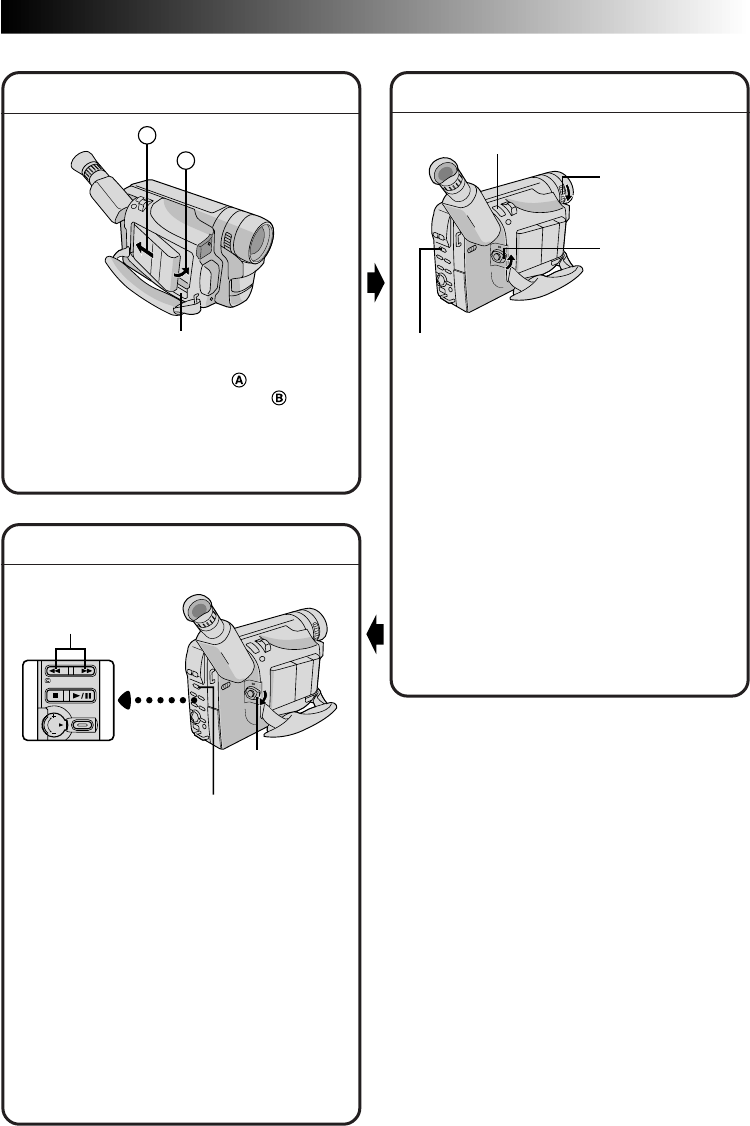 Ⓐ
Ⓑ