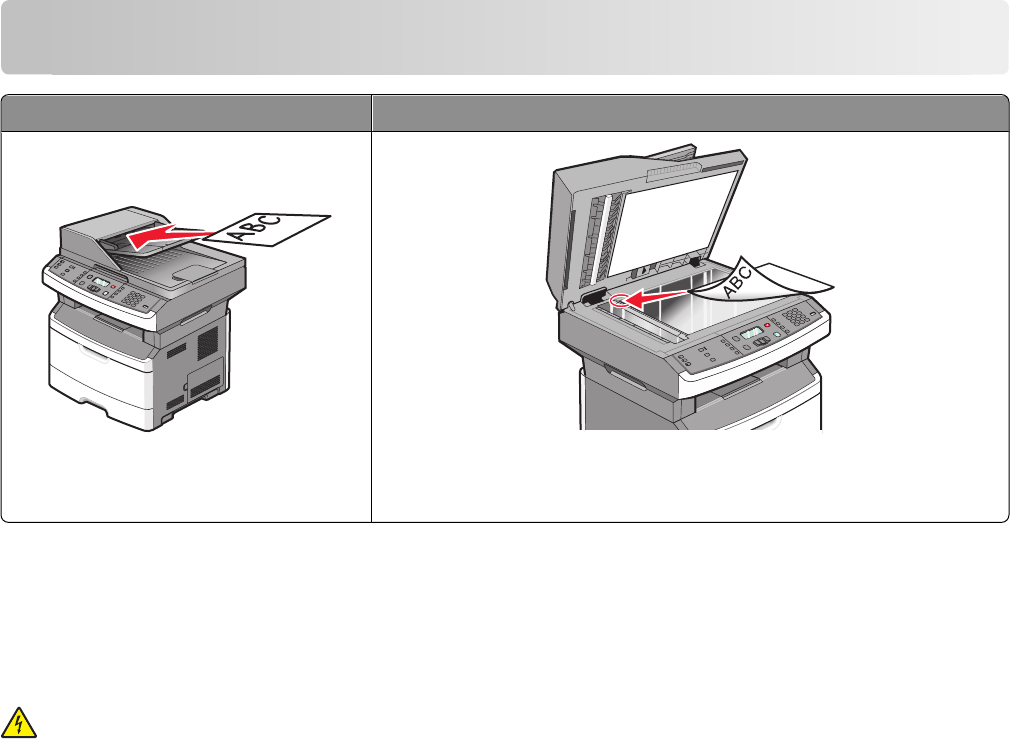 ABC

ABC