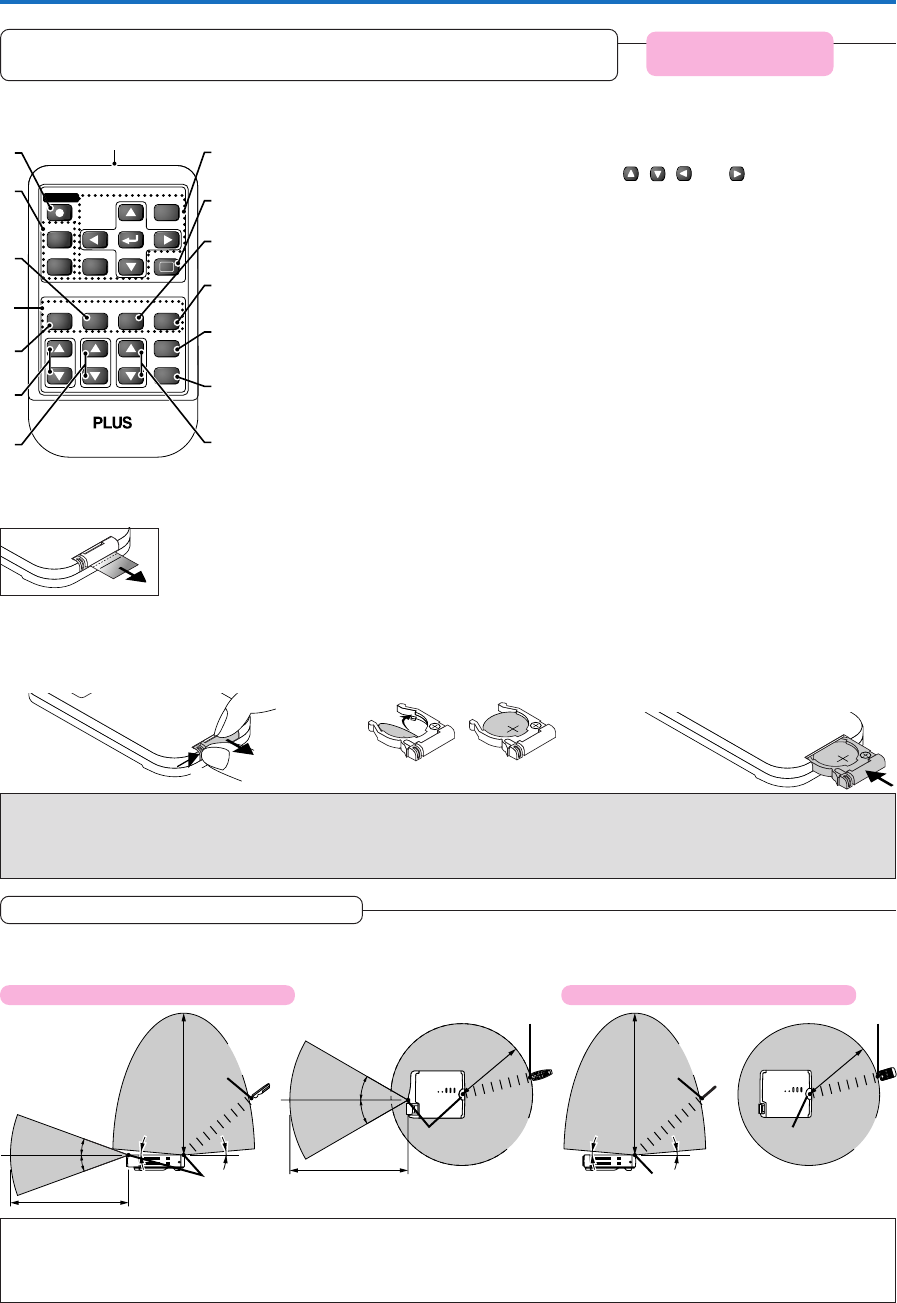 PLUS