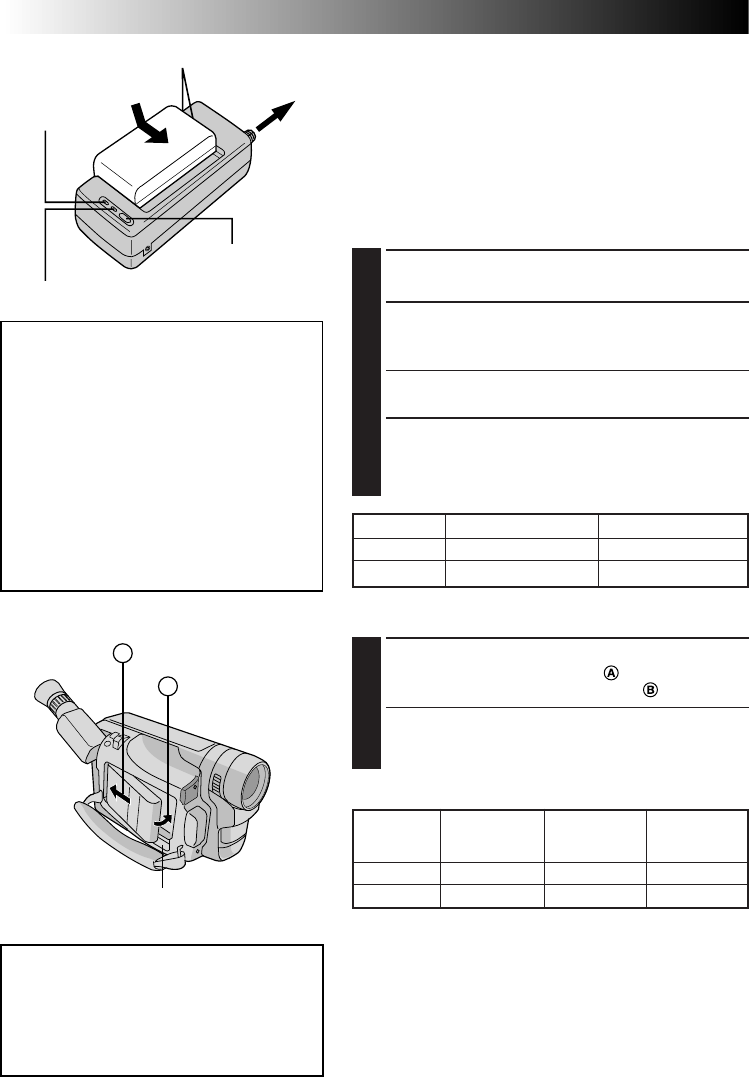 Ⓐ
Ⓑ