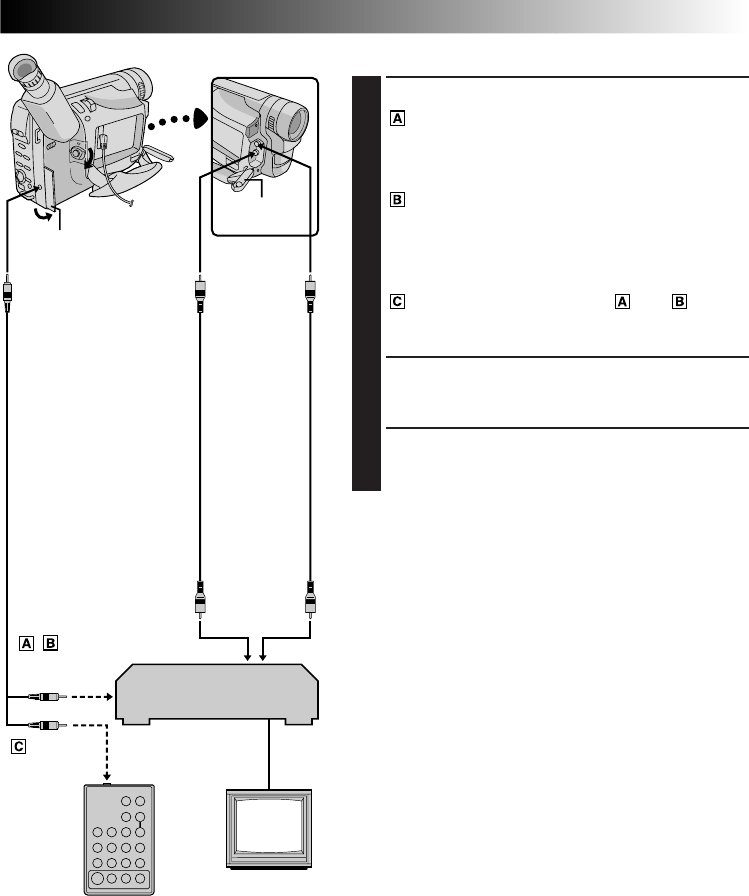 A

B

C A B

A B

C